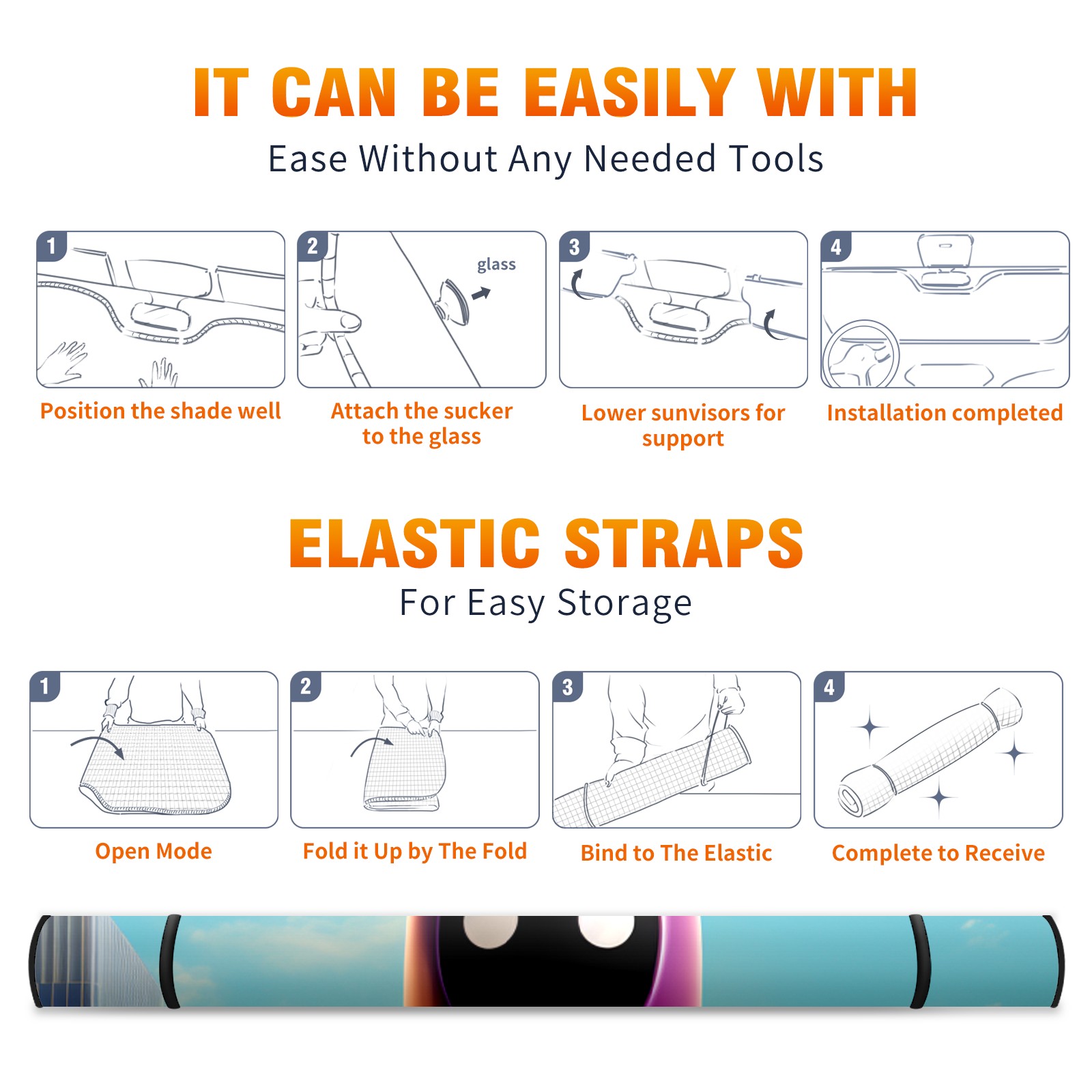 IT CAN BE EASILY WITH
Ease Without Any Needed Tools

1
Position the shade well

2
glass
Attach the sucker to the glass

3
Lower sunvisors for support

4
Installation completed

ELASTIC STRAPS
For Easy Storage

1
Open Mode

2
Fold it Up by The Fold

3
Bind to The Elastic

4
Complete to Receive