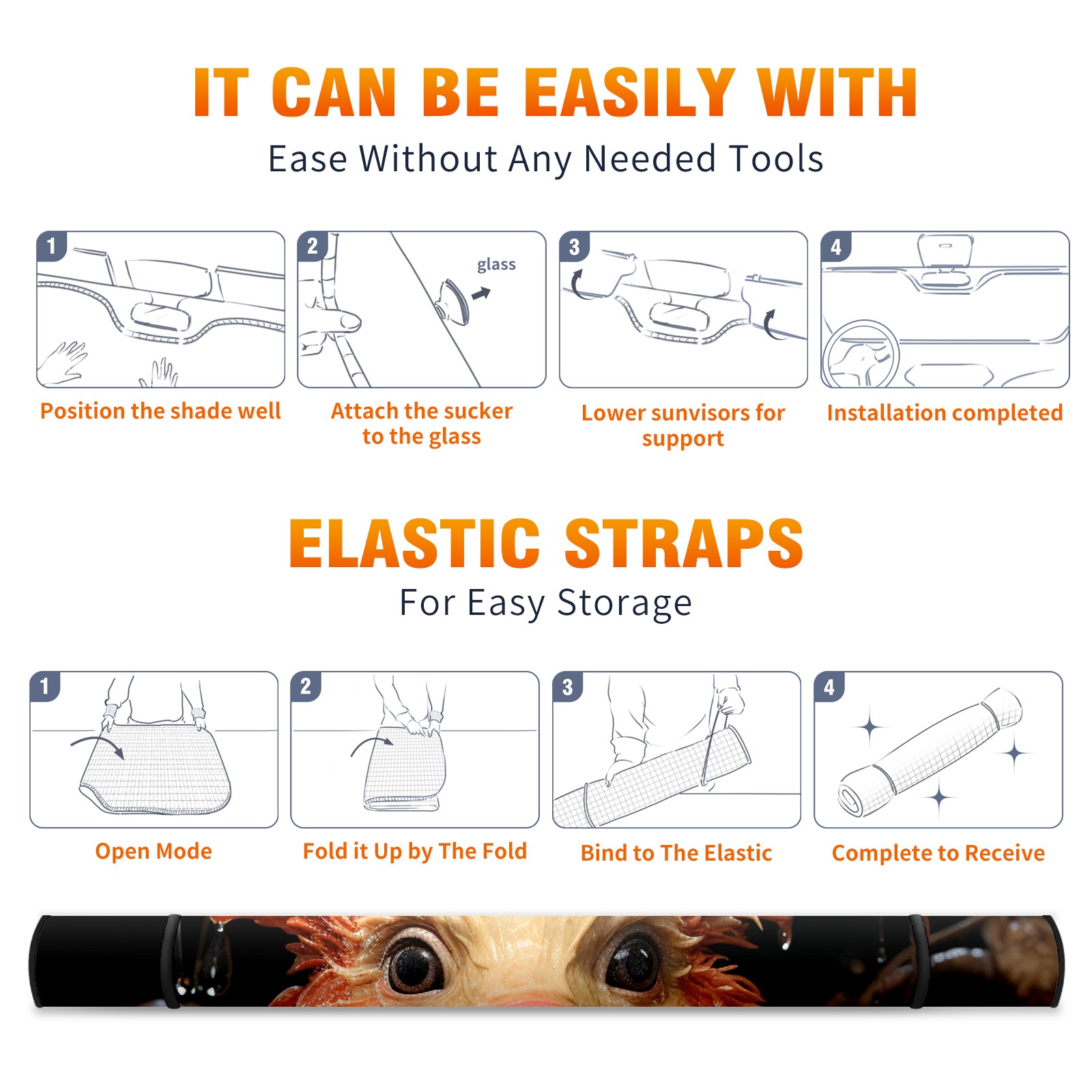 IT CAN BE EASILY WITH
Ease Without Any Needed Tools

1
Position the shade well

2
glass
Attach the sucker to the glass

3
Lower sunvisors for support

4
Installation completed

ELASTIC STRAPS
For Easy Storage

1
Open Mode

2
Fold it Up by The Fold

3
Bind to The Elastic

4
Complete to Receive