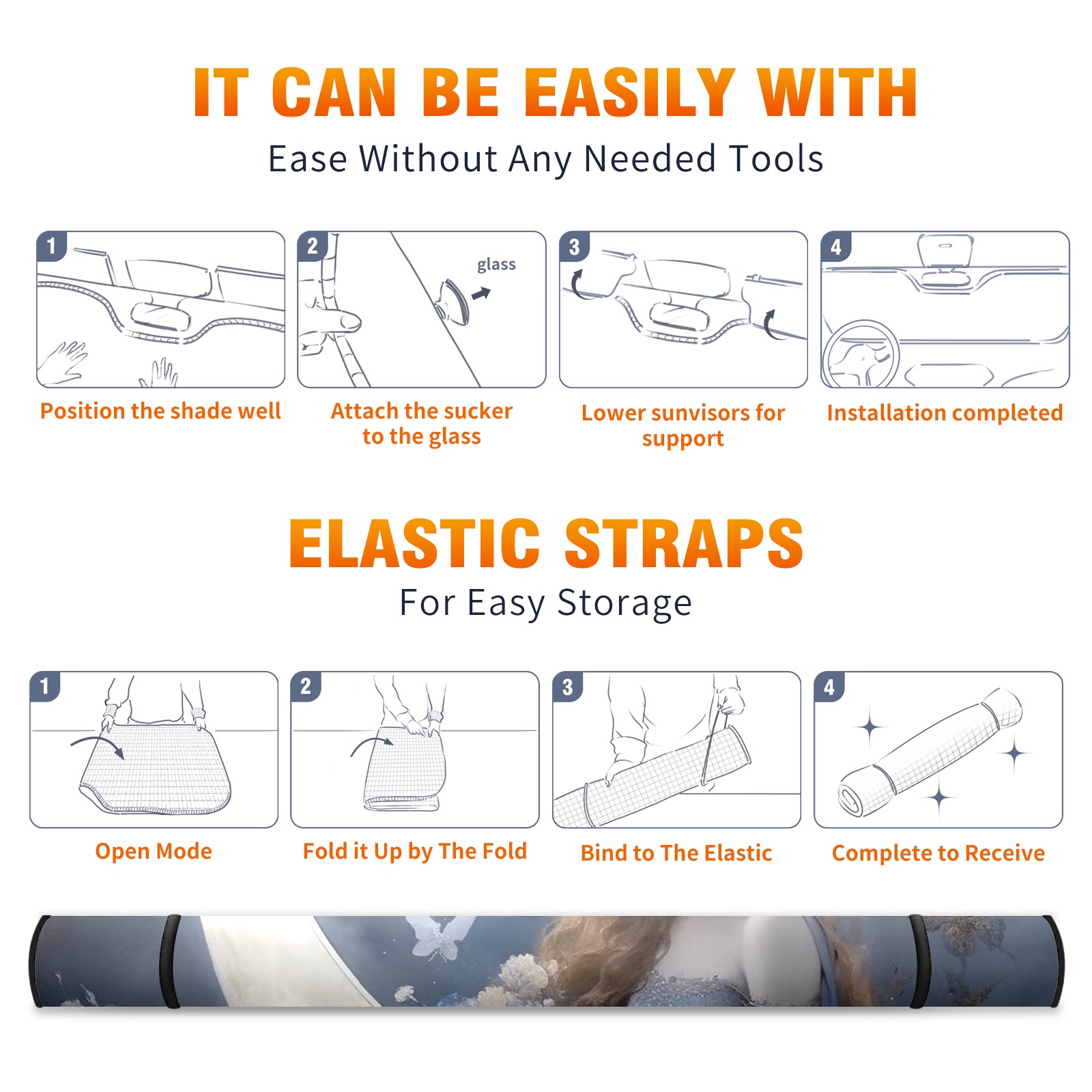 IT CAN BE EASILY WITH
Ease Without Any Needed Tools

1
Position the shade well

2
glass
Attach the sucker to the glass

3
Lower sunvisors for support

4
Installation completed

ELASTIC STRAPS
For Easy Storage

1
Open Mode

2
Fold it Up by The Fold

3
Bind to The Elastic

4
Complete to Receive