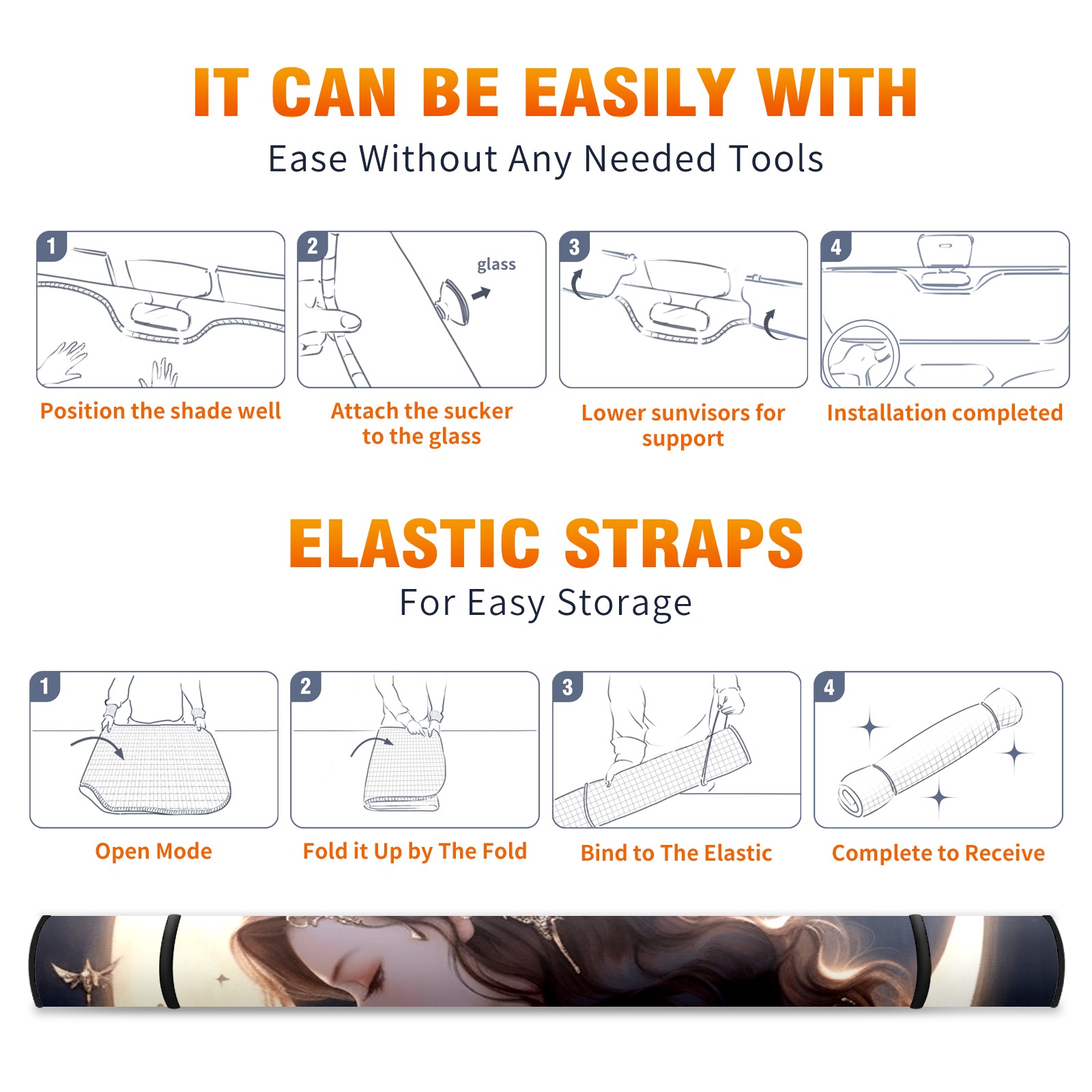 IT CAN BE EASILY WITH
Ease Without Any Needed Tools

1
Position the shade well

2
glass
Attach the sucker to the glass

3
Lower sunvisors for support

4
Installation completed

ELASTIC STRAPS
For Easy Storage

1
Open Mode

2
Fold it Up by The Fold

3
Bind to The Elastic

4
Complete to Receive