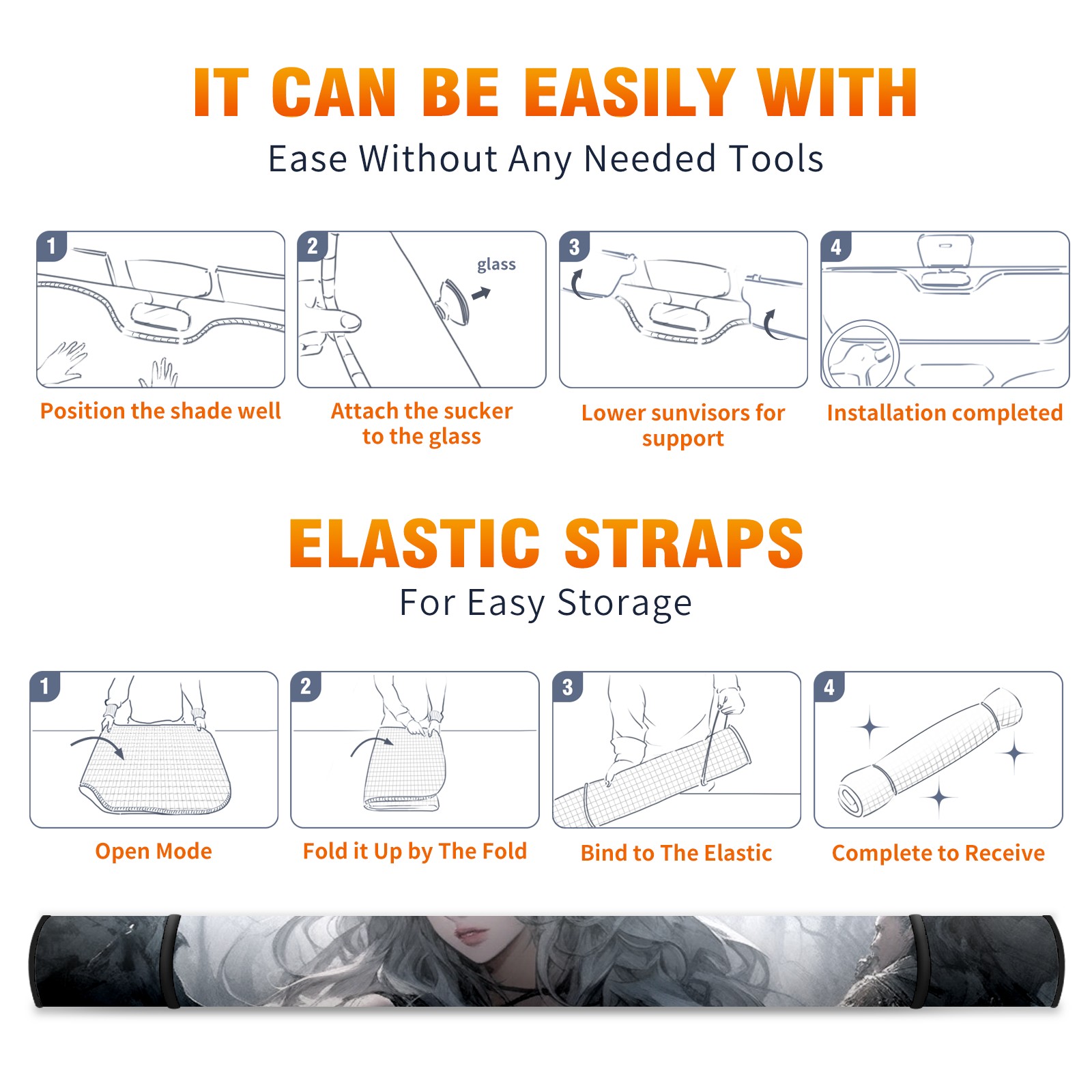 IT CAN BE EASILY WITH
Ease Without Any Needed Tools

1
Position the shade well

2
glass
Attach the sucker to the glass

3
Lower sunvisors for support

4
Installation completed

ELASTIC STRAPS
For Easy Storage

1
Open Mode

2
Fold it Up by The Fold

3
Bind to The Elastic

4
Complete to Receive