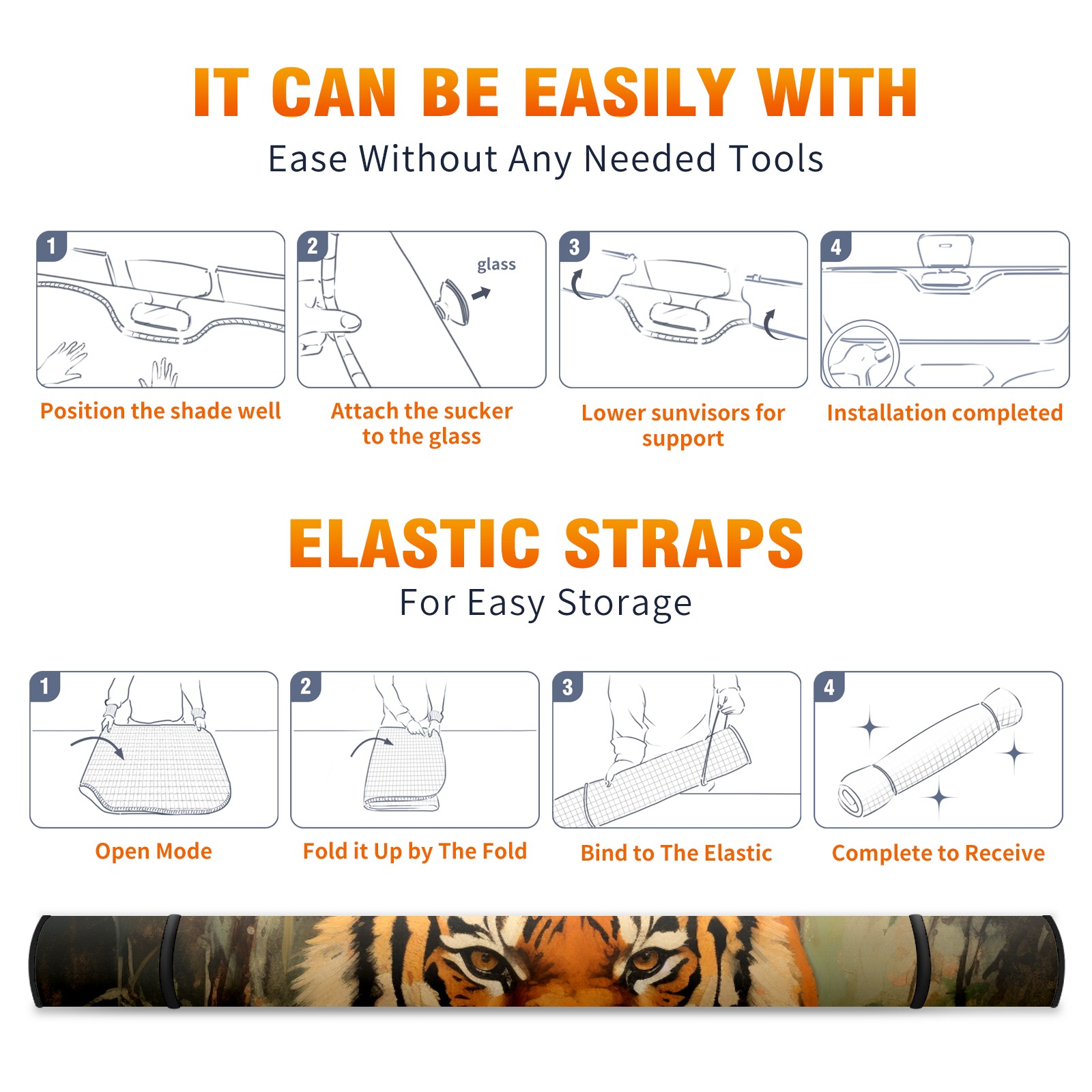 IT CAN BE EASILY WITH

Ease Without Any Needed Tools

1

Position the shade well

2

glass

Attach the sucker to the glass

3

Lower sunvisors for support

4

Installation completed

ELASTIC STRAPS

For Easy Storage

1

Open Mode

2

Fold it Up by The Fold

3

Bind to The Elastic

4

Complete to Receive