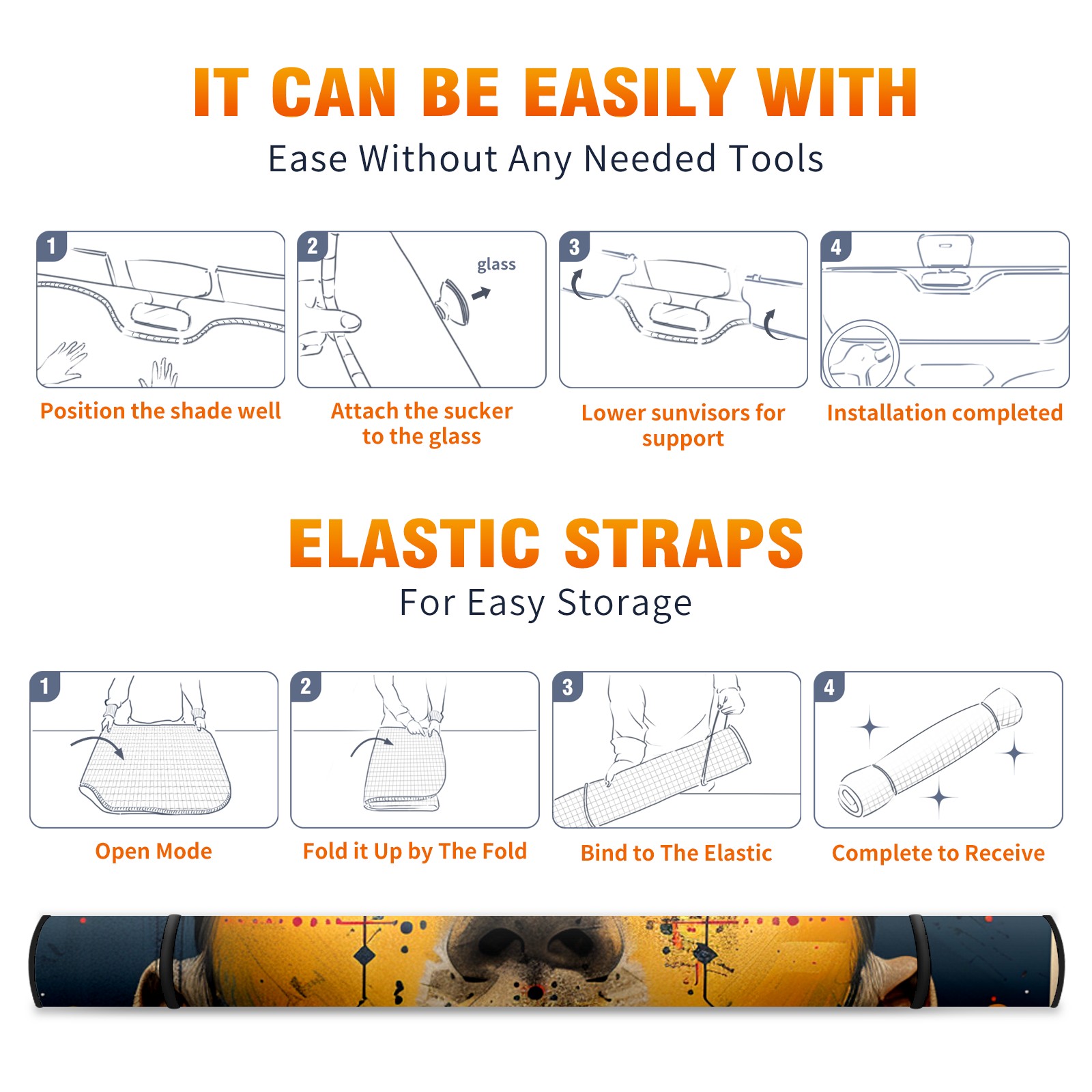 IT CAN BE EASILY WITH
Ease Without Any Needed Tools

1
Position the shade well

2
glass
Attach the sucker to the glass

3
Lower sunvisors for support

4
Installation completed

ELASTIC STRAPS
For Easy Storage

1
Open Mode

2
Fold it Up by The Fold

3
Bind to The Elastic

4
Complete to Receive