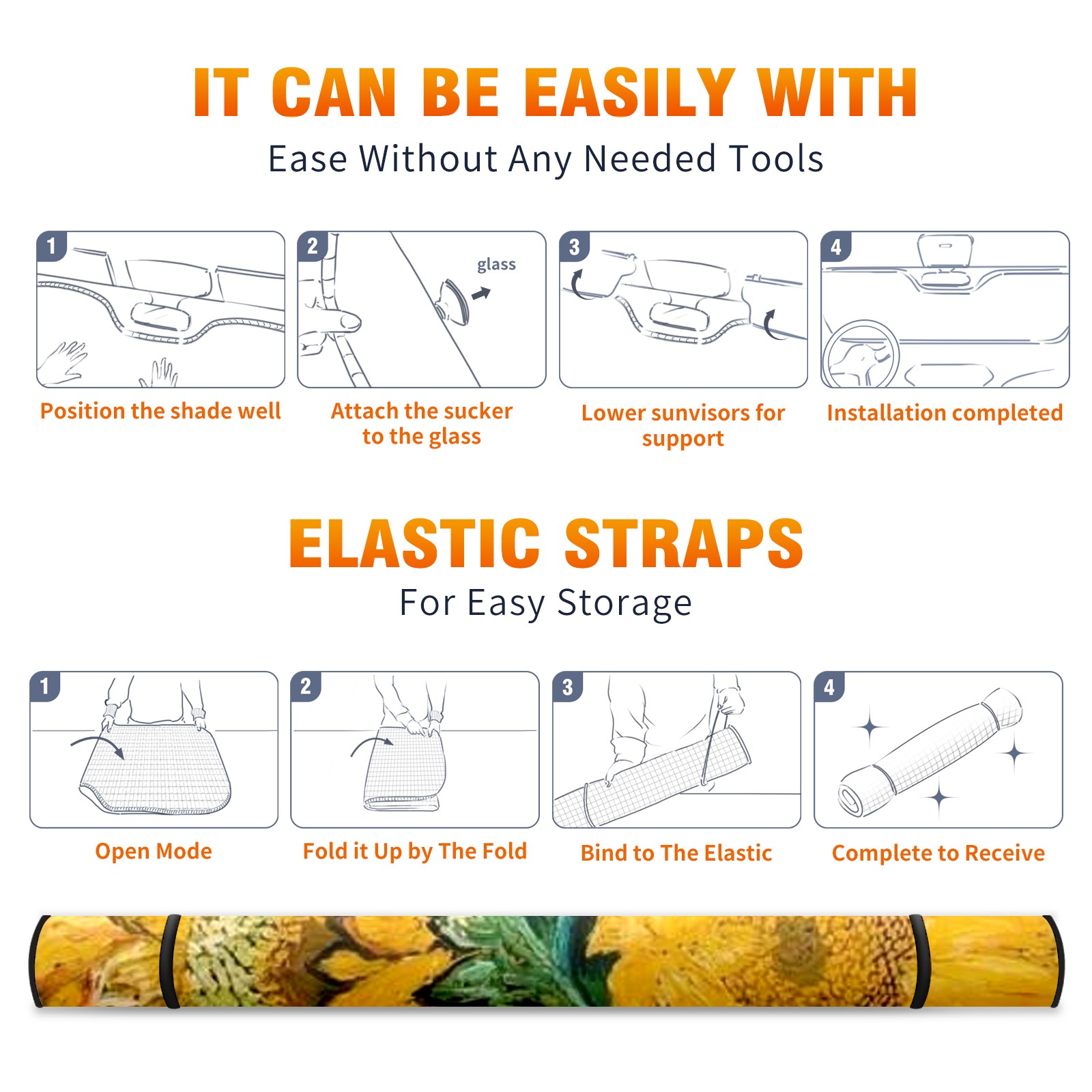 IT CAN BE EASILY WITH

Ease Without Any Needed Tools

1

Position the shade well

2

glass

Attach the sucker to the glass

3

Lower sunvisors for support

4

Installation completed

ELASTIC STRAPS

For Easy Storage

1

Open Mode

2

Fold it Up by The Fold

3

Bind to The Elastic

4

Complete to Receive