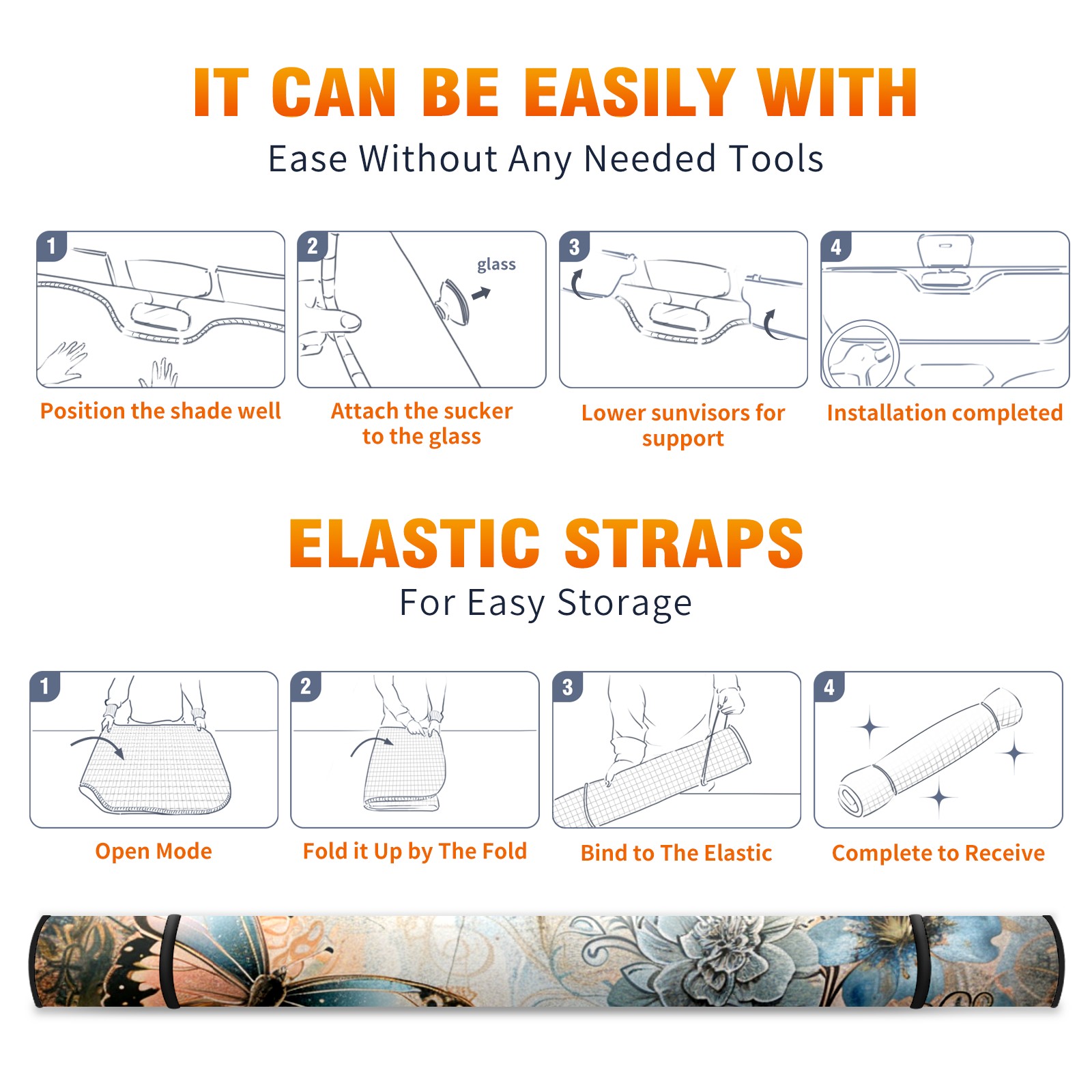 IT CAN BE EASILY WITH

Ease Without Any Needed Tools

1

Position the shade well

2

glass

Attach the sucker to the glass

3

Lower sunvisors for support

4

Installation completed

ELASTIC STRAPS

For Easy Storage

1

Open Mode

2

Fold it Up by The Fold

3

Bind to The Elastic

4

Complete to Receive