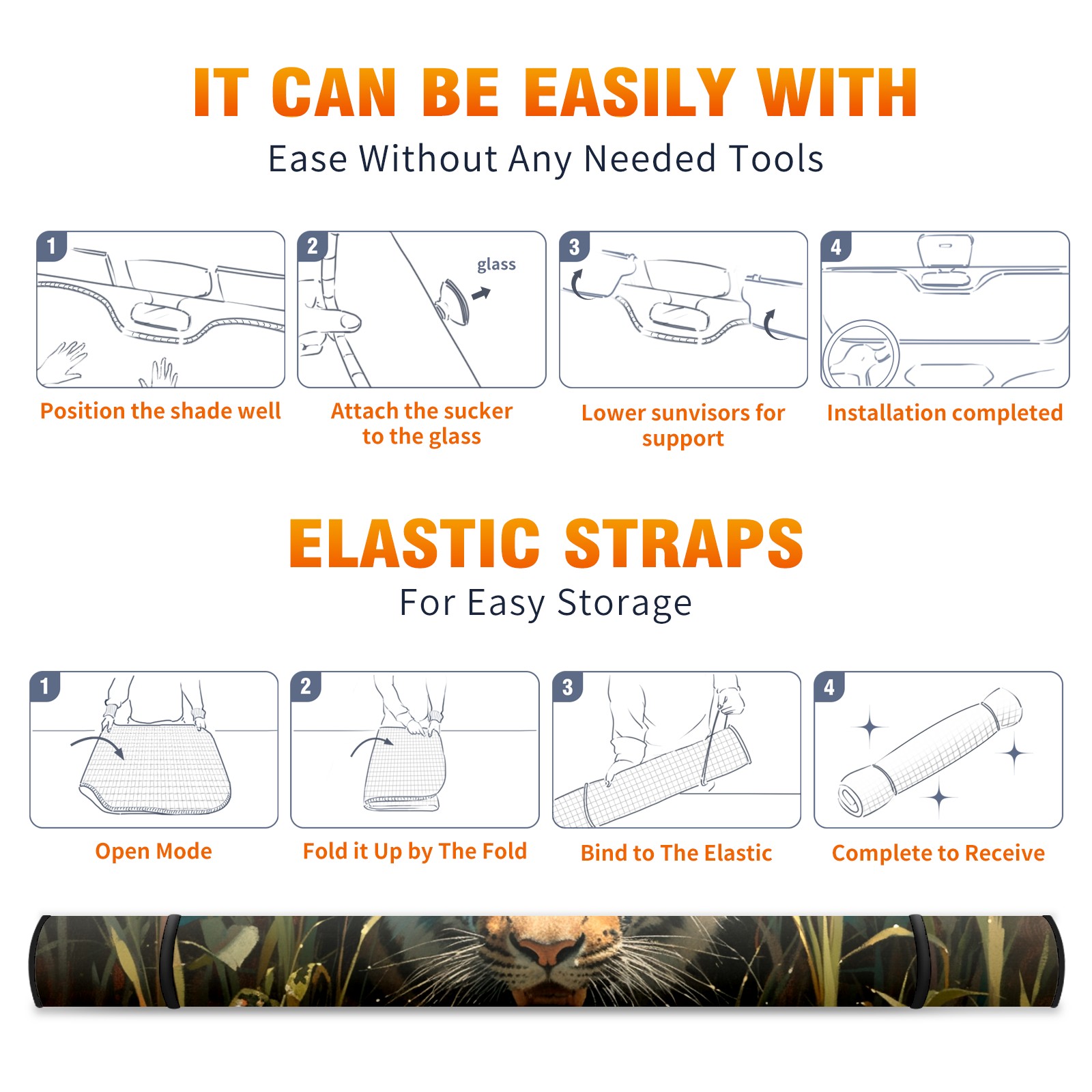 IT CAN BE EASILY WITH

Ease Without Any Needed Tools

1

Position the shade well

2

glass

Attach the sucker to the glass

3

Lower sunvisors for support

4

Installation completed

ELASTIC STRAPS

For Easy Storage

1

Open Mode

2

Fold it Up by The Fold

3

Bind to The Elastic

4

Complete to Receive