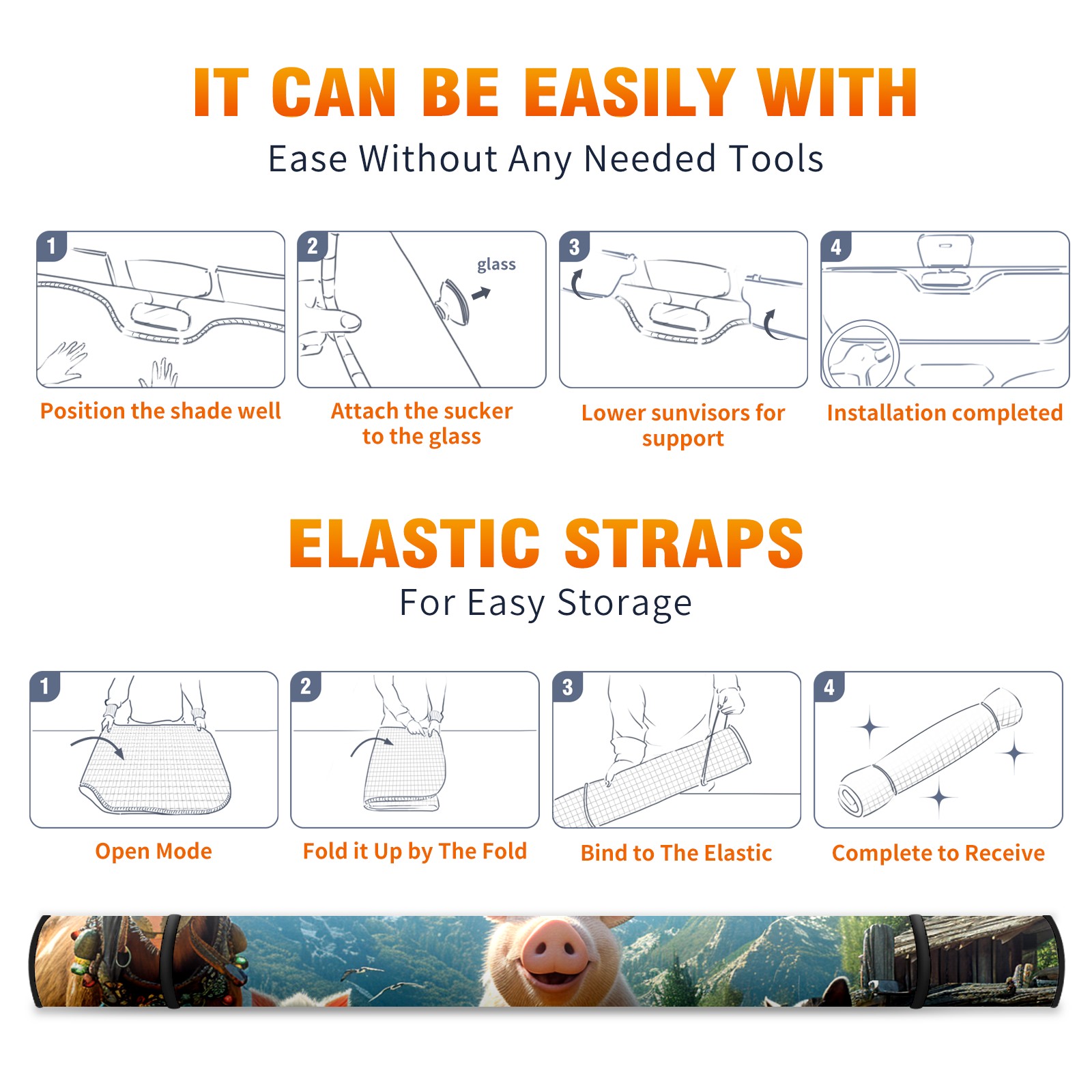 IT CAN BE EASILY WITH
Ease Without Any Needed Tools

1
Position the shade well

2
glass
Attach the sucker to the glass

3
Lower sunvisors for support

4
Installation completed

ELASTIC STRAPS
For Easy Storage

1
Open Mode

2
Fold it Up by The Fold

3
Bind to The Elastic

4
Complete to Receive