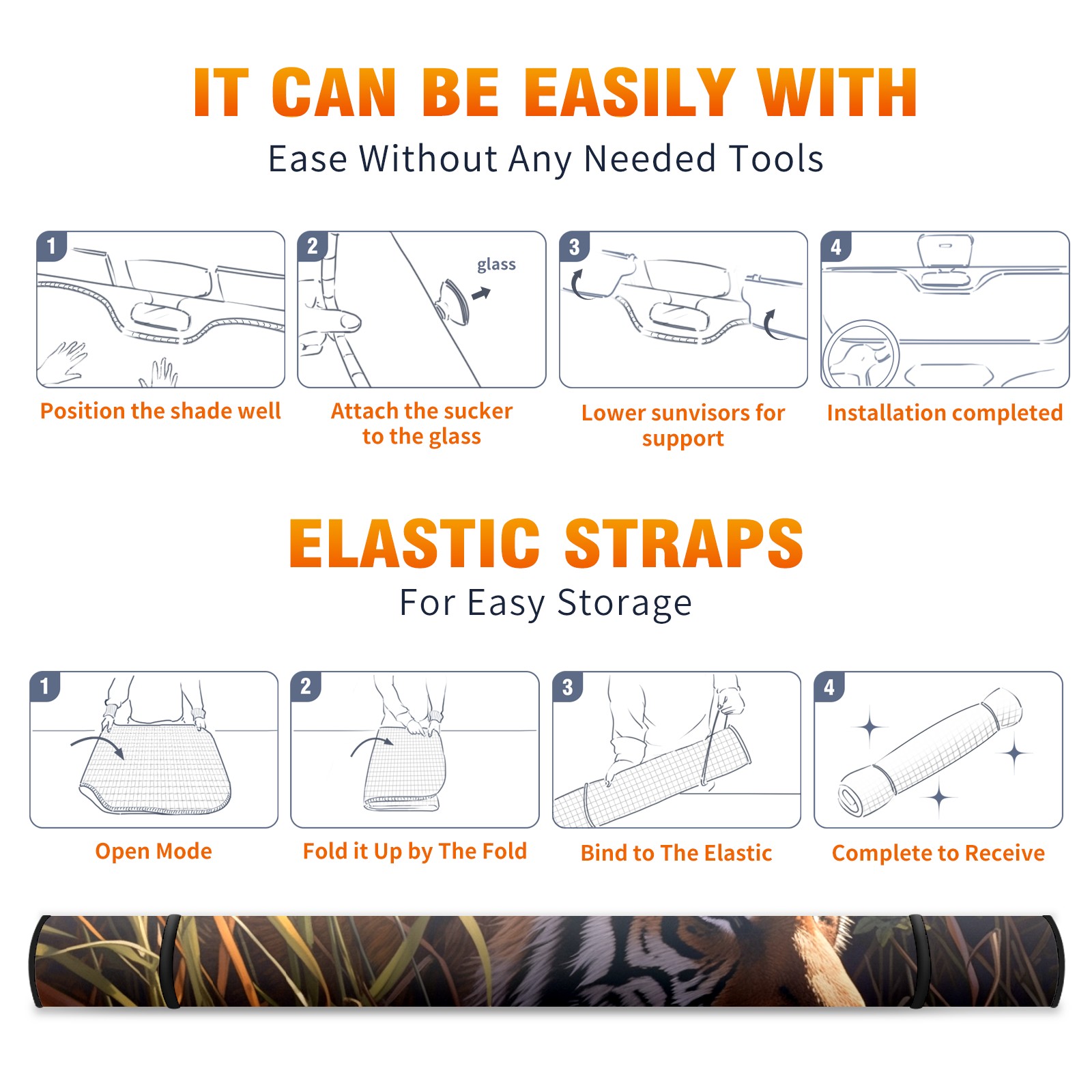 IT CAN BE EASILY WITH
Ease Without Any Needed Tools

1
Position the shade well

2
glass
Attach the sucker to the glass

3
Lower sunvisors for support

4
Installation completed

ELASTIC STRAPS
For Easy Storage

1
Open Mode

2
Fold it Up by The Fold

3
Bind to The Elastic

4
Complete to Receive