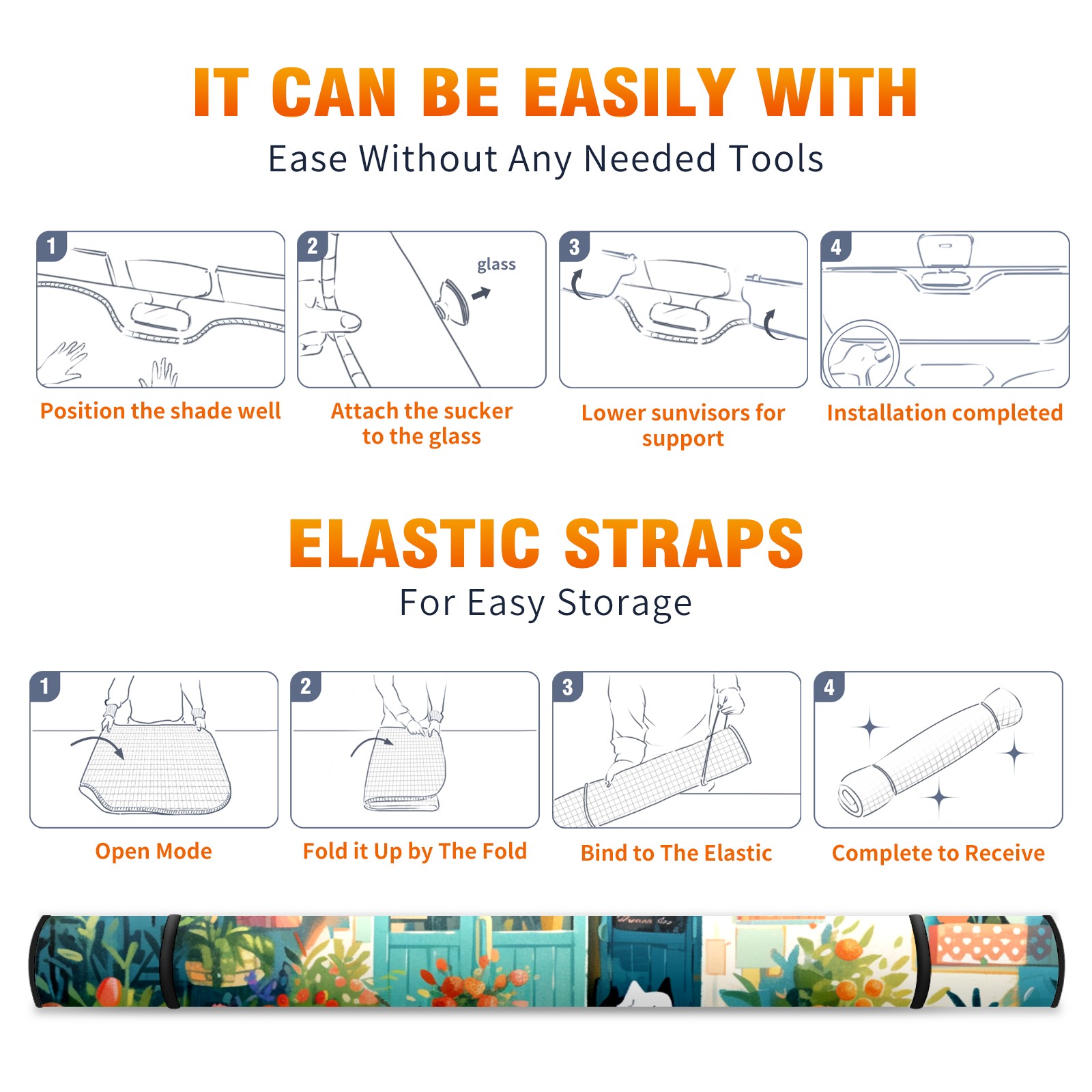 IT CAN BE EASILY WITH
Ease Without Any Needed Tools

1
Position the shade well

2
glass
Attach the sucker to the glass

3
Lower sunvisors for support

4
Installation completed

ELASTIC STRAPS
For Easy Storage

1
Open Mode

2
Fold it Up by The Fold

3
Bind to The Elastic

4
Complete to Receive