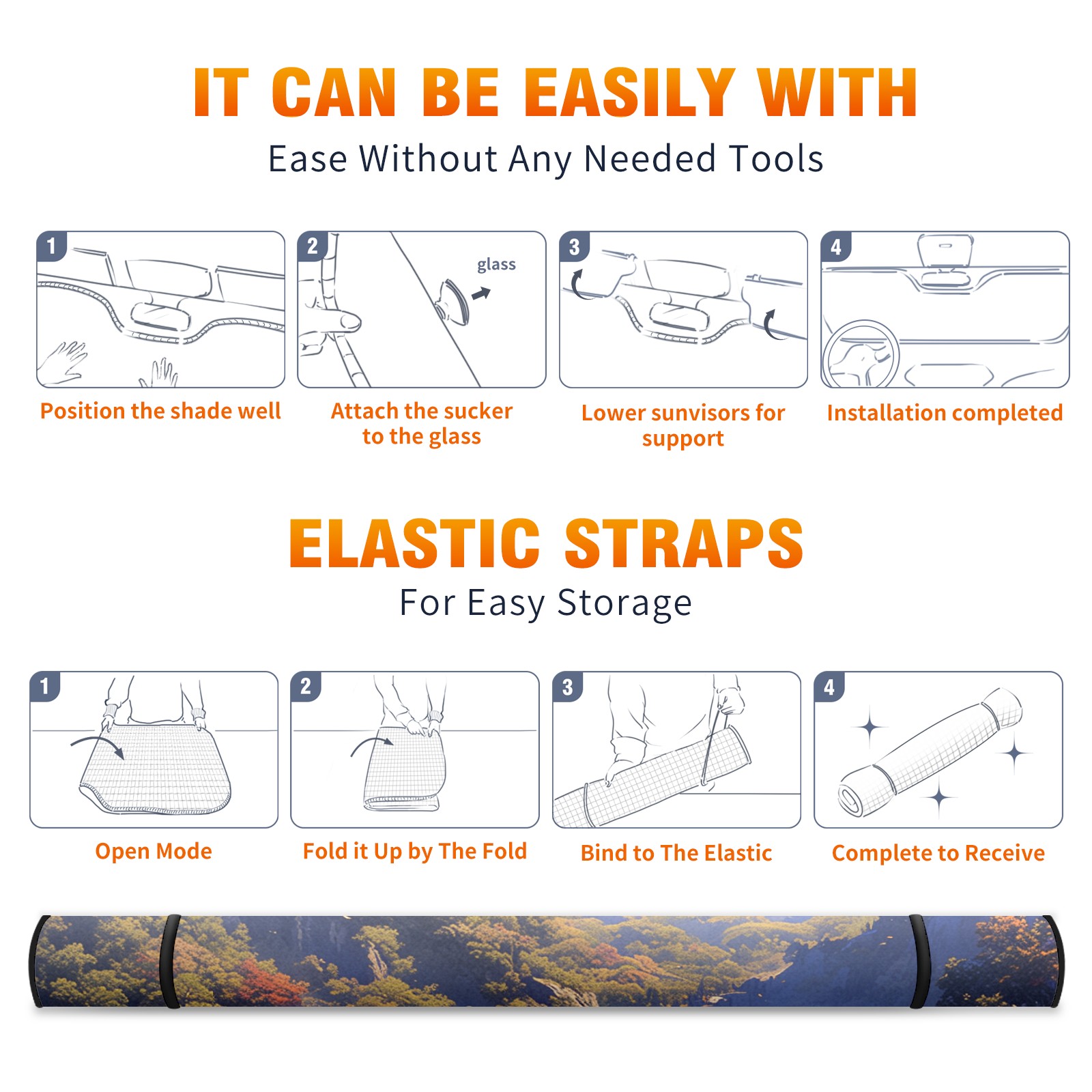 IT CAN BE EASILY WITH
Ease Without Any Needed Tools

1
Position the shade well

2
glass
Attach the sucker to the glass

3
Lower sunvisors for support

4
Installation completed

ELASTIC STRAPS
For Easy Storage

1
Open Mode

2
Fold it Up by The Fold

3
Bind to The Elastic

4
Complete to Receive