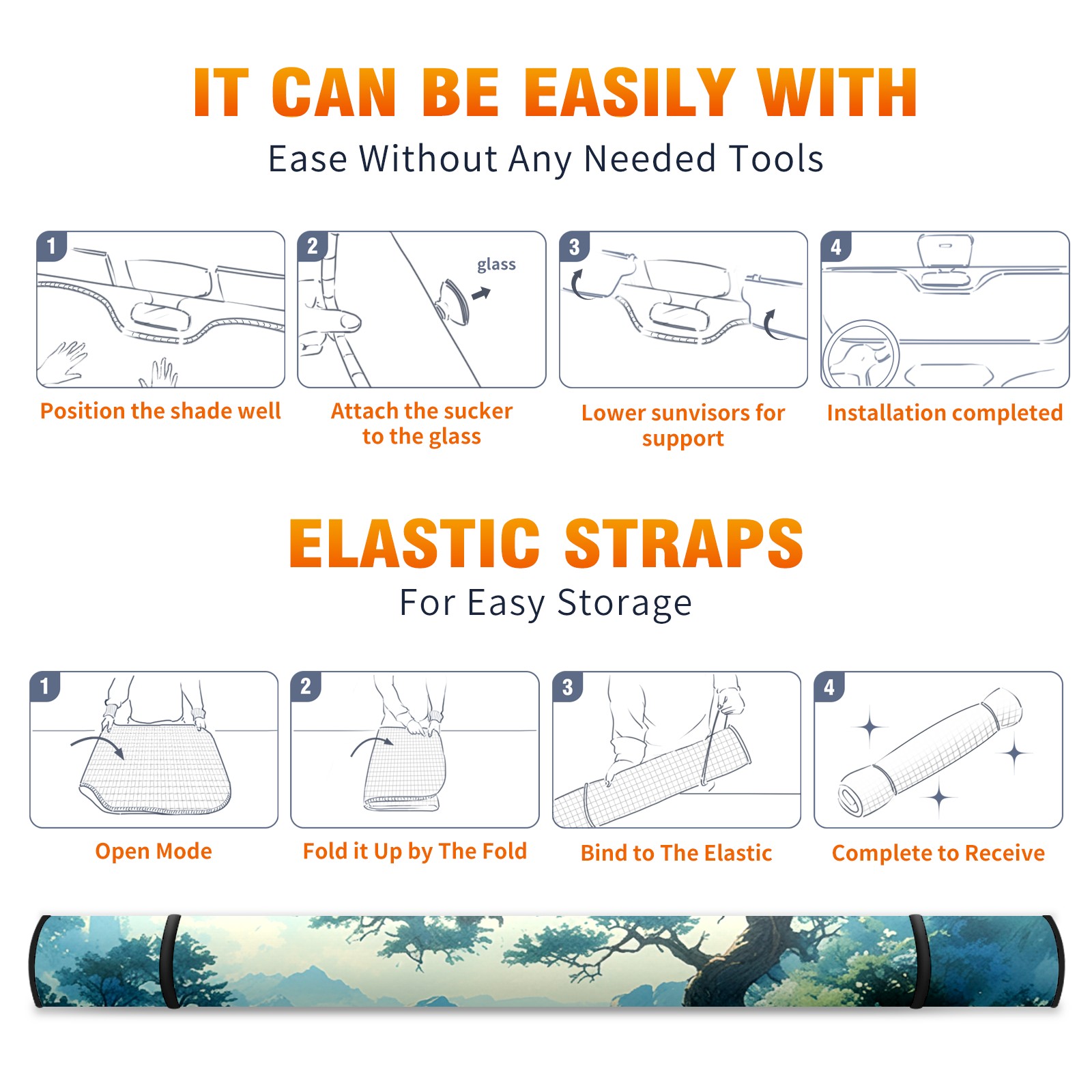 IT CAN BE EASILY WITH

Ease Without Any Needed Tools

1

Position the shade well

2

glass

Attach the sucker to the glass

3

Lower sunvisors for support

4

Installation completed

ELASTIC STRAPS

For Easy Storage

1

Open Mode

2

Fold it Up by The Fold

3

Bind to The Elastic

4

Complete to Receive