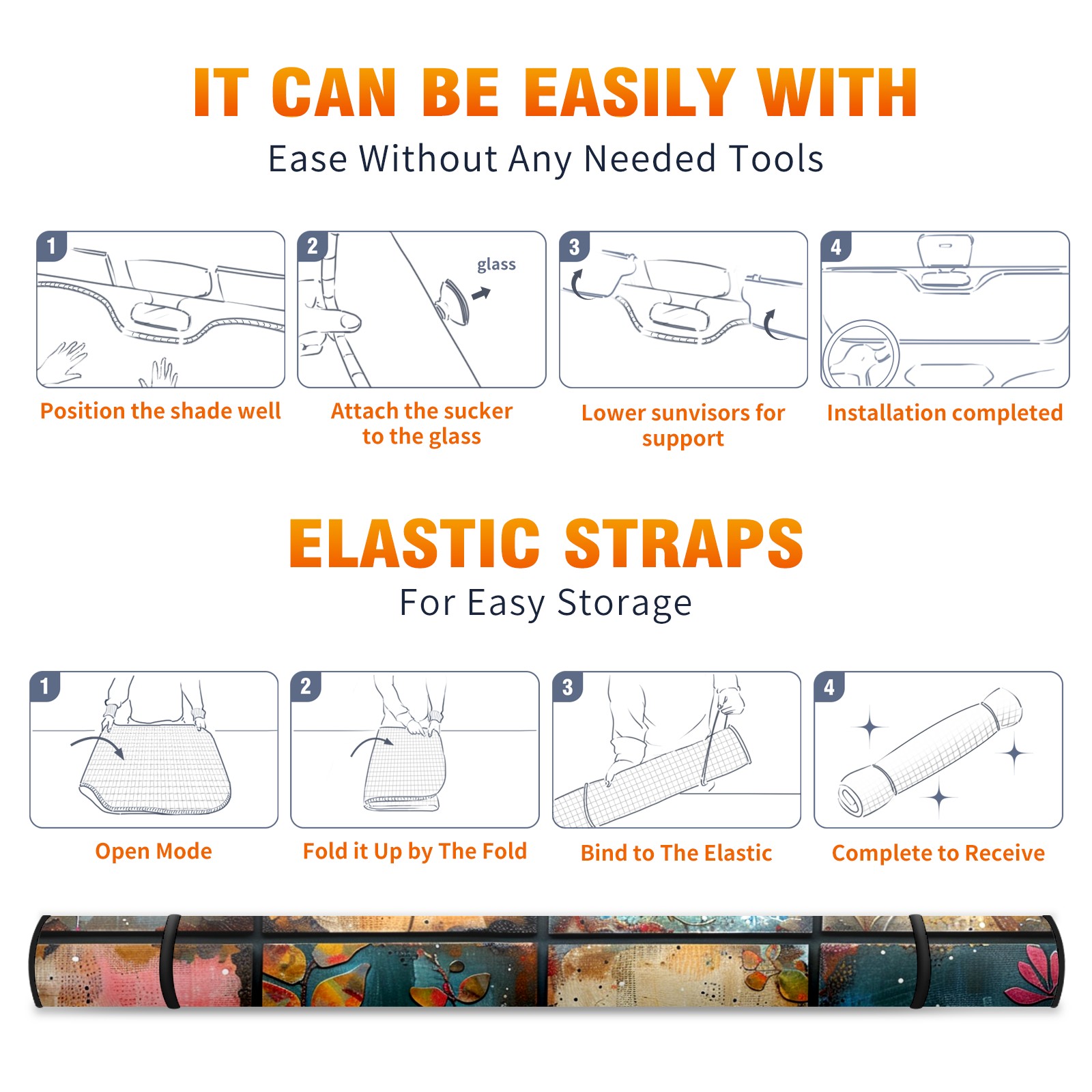 IT CAN BE EASILY WITH
Ease Without Any Needed Tools

1
Position the shade well

2
glass
Attach the sucker to the glass

3
Lower sunvisors for support

4
Installation completed

ELASTIC STRAPS
For Easy Storage

1
Open Mode

2
Fold it Up by The Fold

3
Bind to The Elastic

4
Complete to Receive