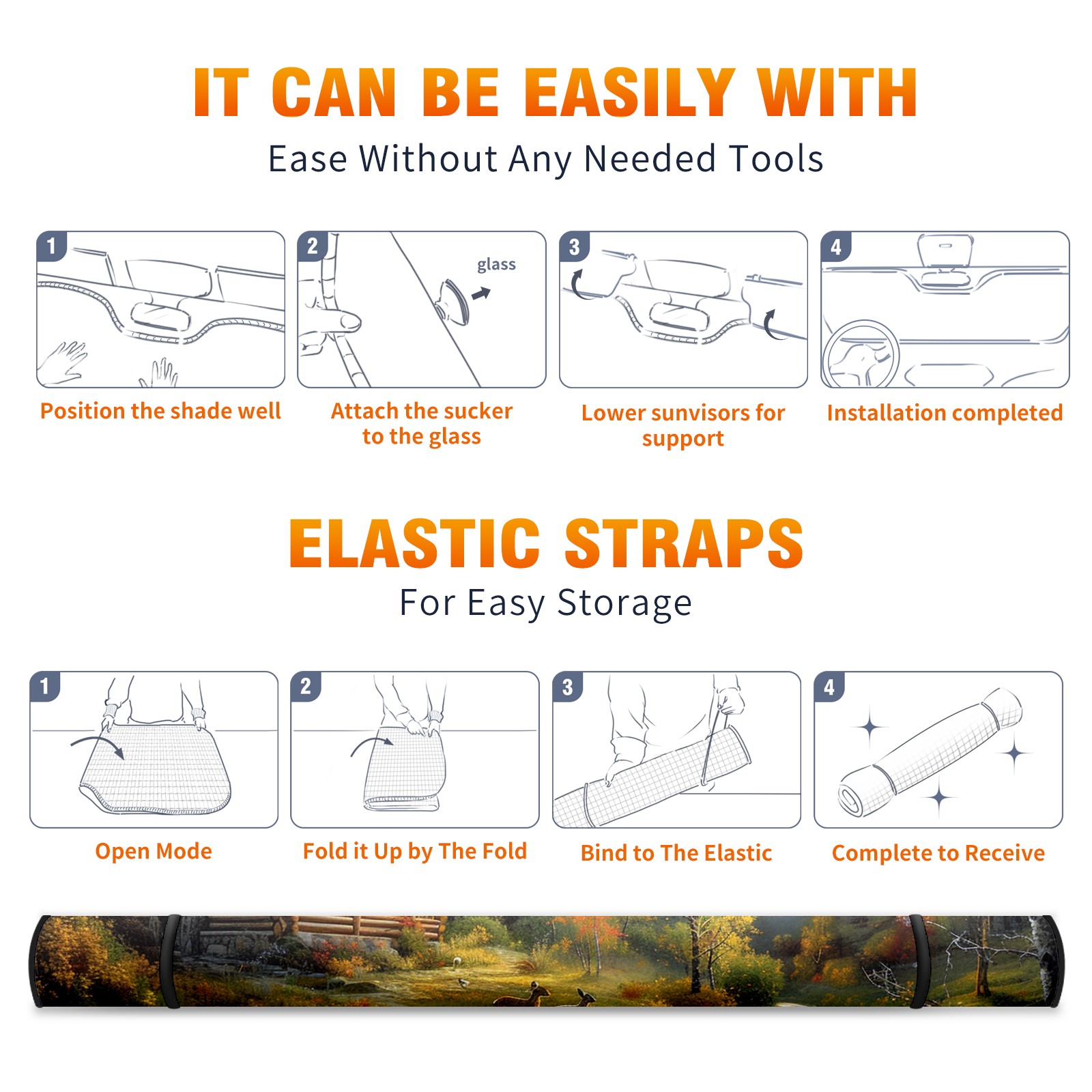 IT CAN BE EASILY WITH
Ease Without Any Needed Tools

1
Position the shade well

2
glass
Attach the sucker to the glass

3
Lower sunvisors for support

4
Installation completed

ELASTIC STRAPS
For Easy Storage

1
Open Mode

2
Fold it Up by The Fold

3
Bind to The Elastic

4
Complete to Receive