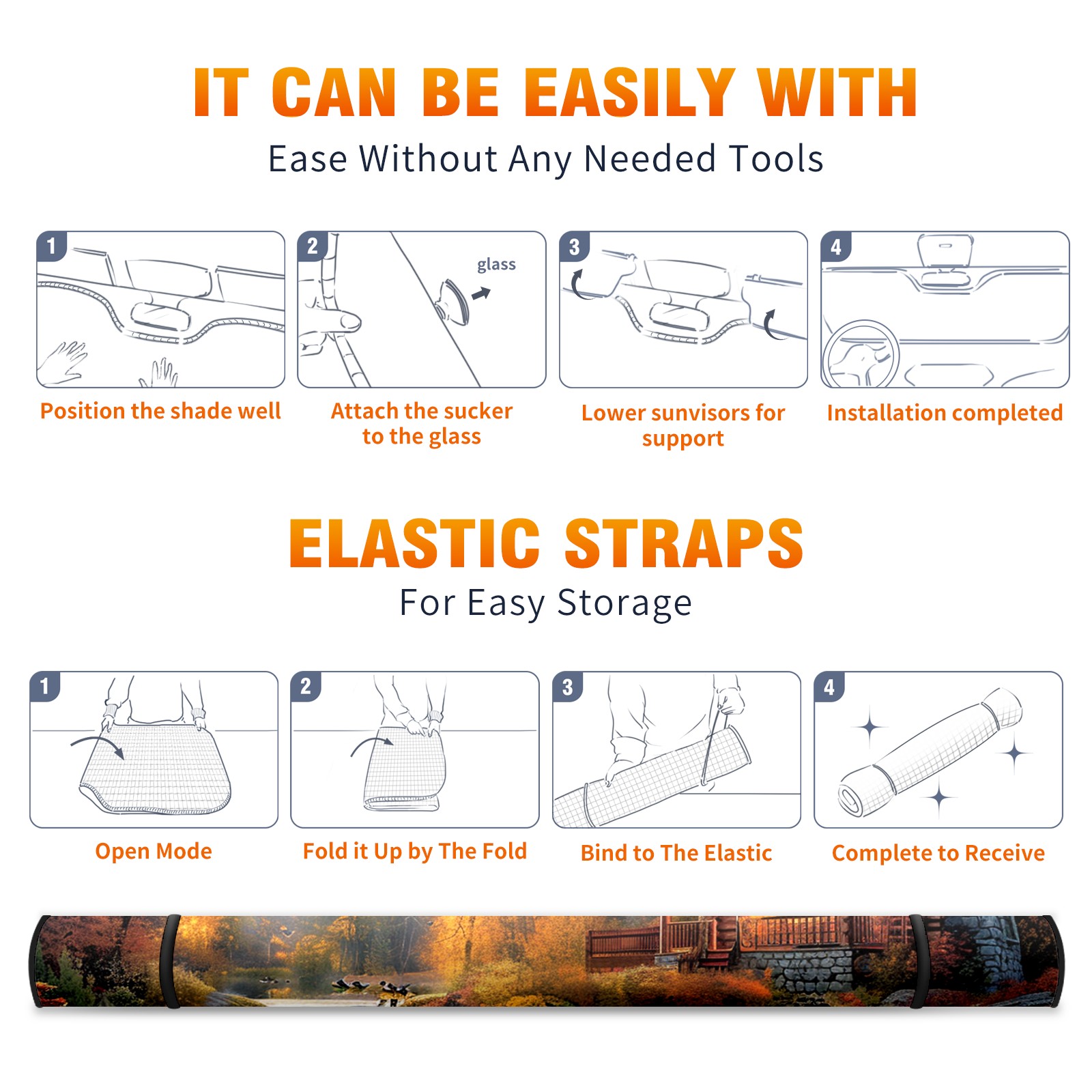 IT CAN BE EASILY WITH
Ease Without Any Needed Tools

1
Position the shade well

2
glass
Attach the sucker to the glass

3
Lower sunvisors for support

4
Installation completed

ELASTIC STRAPS
For Easy Storage

1
Open Mode

2
Fold it Up by The Fold

3
Bind to The Elastic

4
Complete to Receive