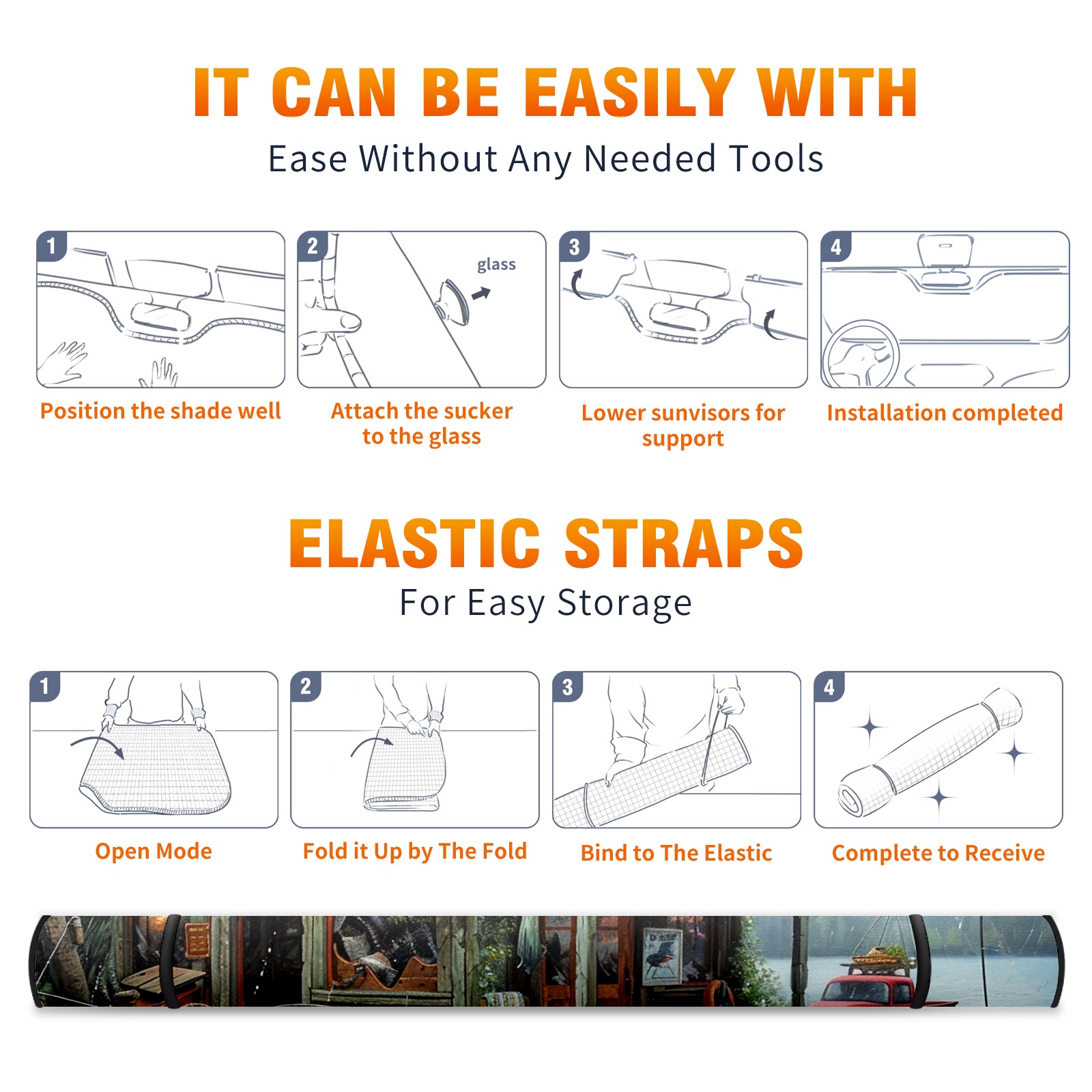 IT CAN BE EASILY WITH

Ease Without Any Needed Tools

1

Position the shade well

2

glass

Attach the sucker to the glass

3

Lower sunvisors for support

4

Installation completed

ELASTIC STRAPS

For Easy Storage

1

Open Mode

2

Fold it Up by The Fold

3

Bind to The Elastic

4

Complete to Receive