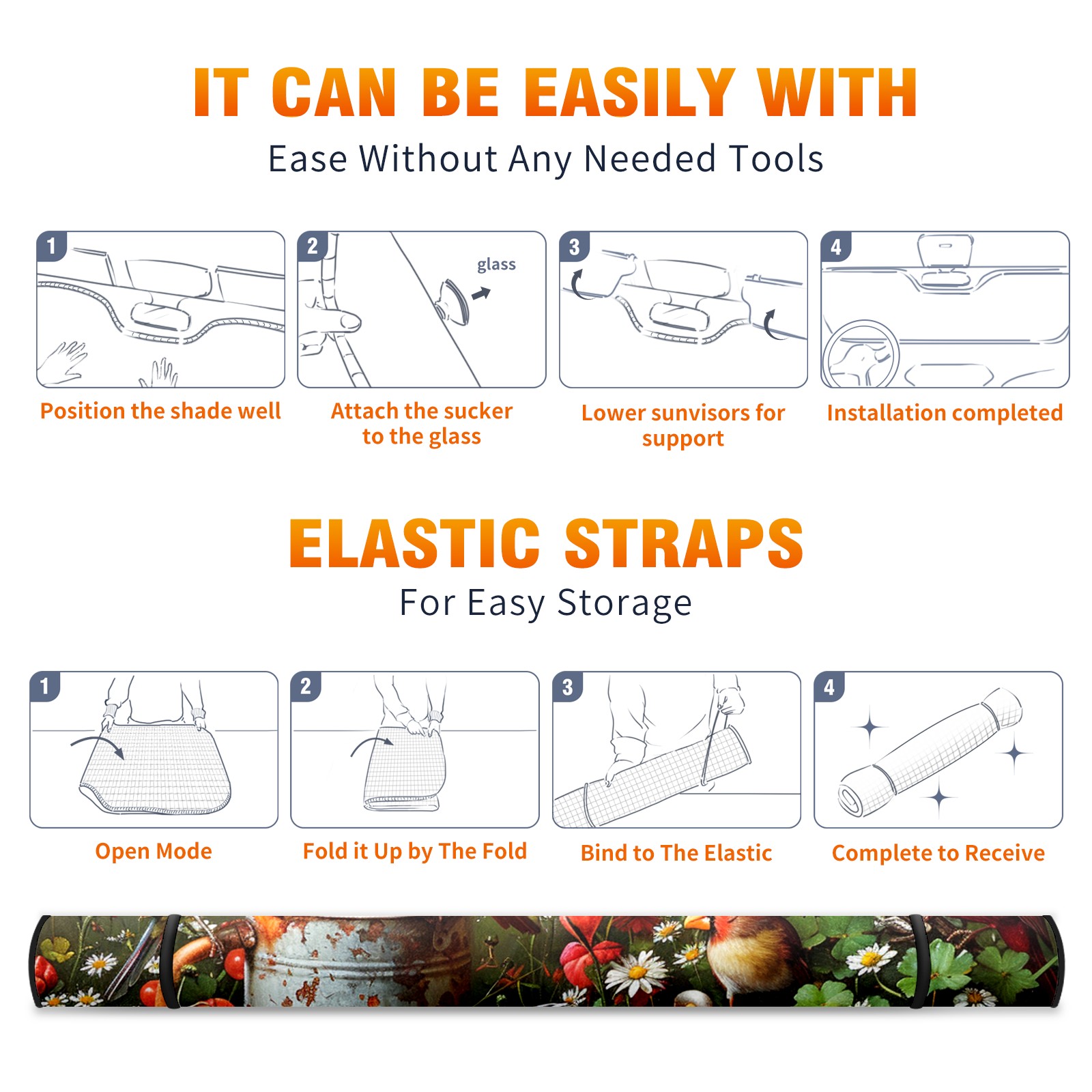 IT CAN BE EASILY WITH
Ease Without Any Needed Tools

1
Position the shade well

2
glass
Attach the sucker to the glass

3
Lower sunvisors for support

4
Installation completed

ELASTIC STRAPS
For Easy Storage

1
Open Mode

2
Fold it Up by The Fold

3
Bind to The Elastic

4
Complete to Receive