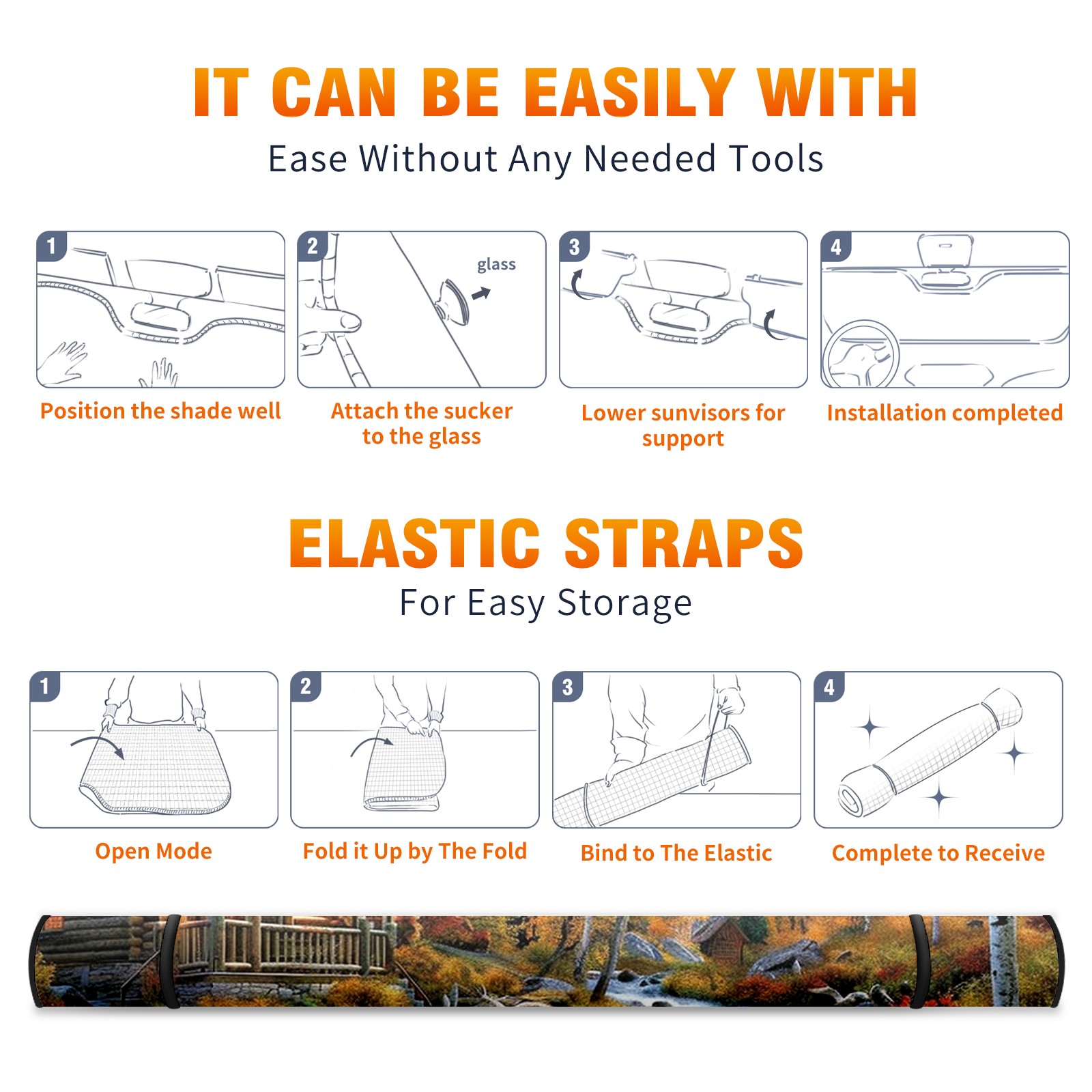 IT CAN BE EASILY WITH
Ease Without Any Needed Tools

1

Position the shade well

2

glass

Attach the sucker to the glass

3

Lower sunvisors for support

4

Installation completed

ELASTIC STRAPS
For Easy Storage

1

Open Mode

2

Fold it Up by The Fold

3

Bind to The Elastic

4

Complete to Receive