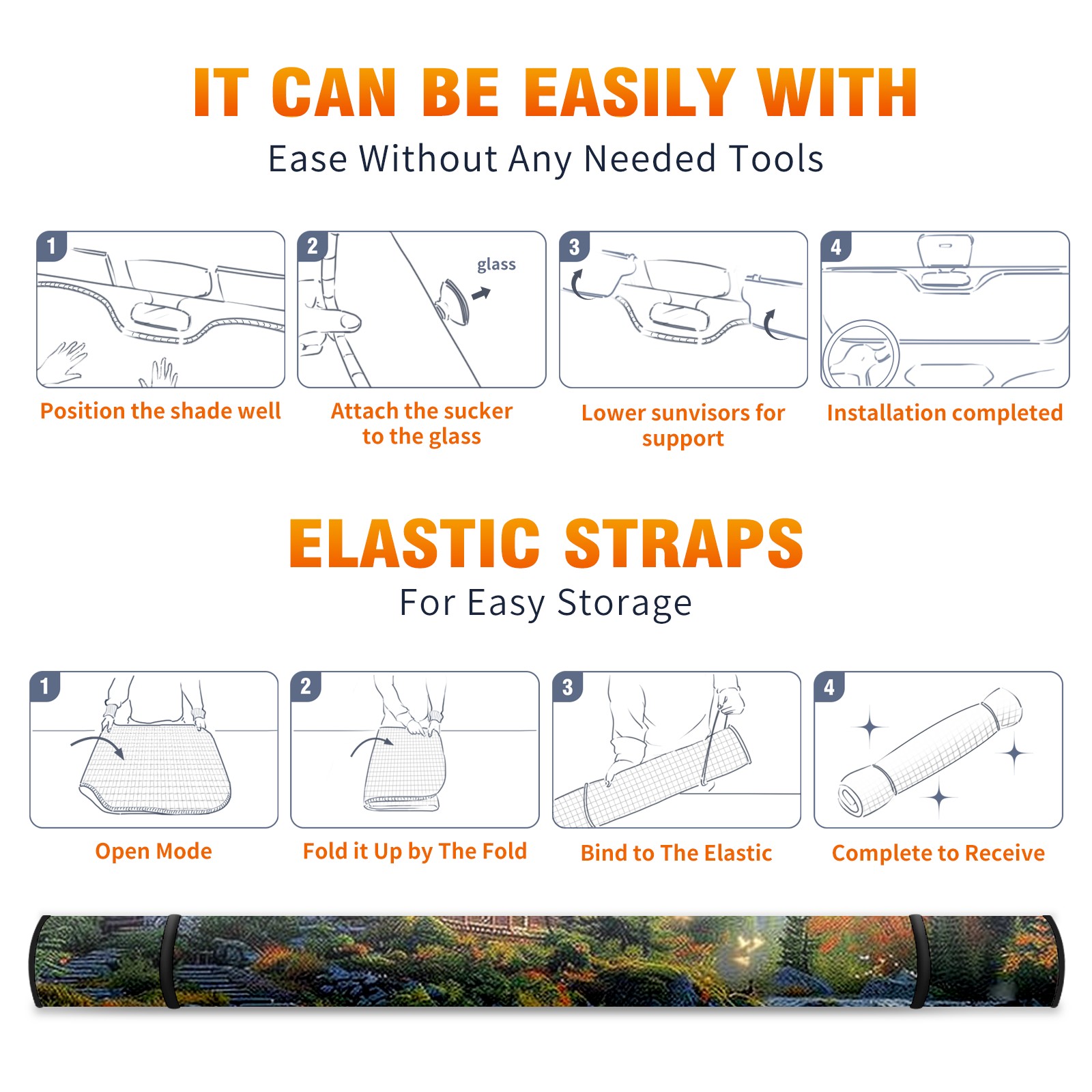 IT CAN BE EASILY WITH

Ease Without Any Needed Tools

1

Position the shade well

2

glass

Attach the sucker to the glass

3

Lower sunvisors for support

4

Installation completed

ELASTIC STRAPS

For Easy Storage

1

Open Mode

2

Fold it Up by The Fold

3

Bind to The Elastic

4

Complete to Receive