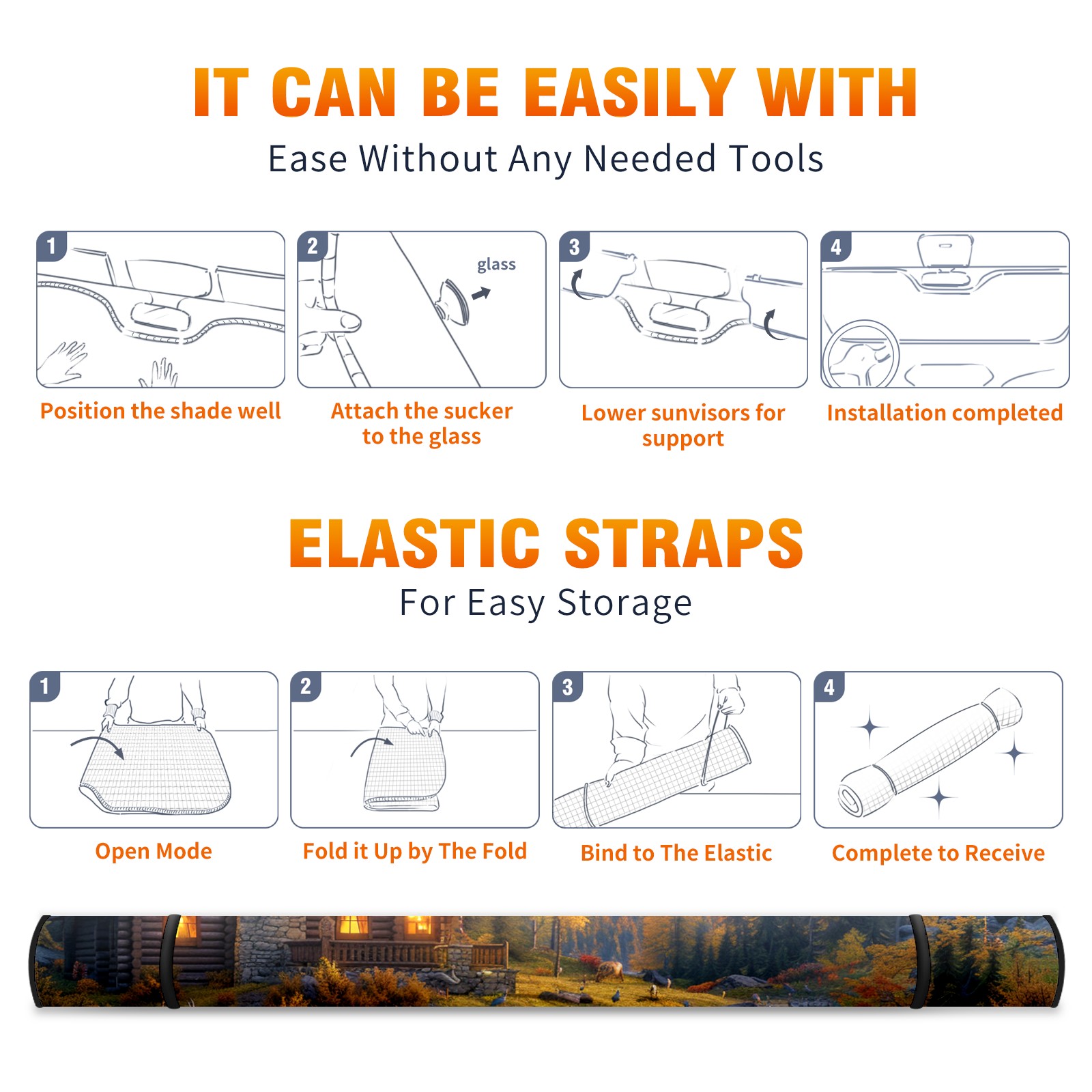 IT CAN BE EASILY WITH
Ease Without Any Needed Tools

1
Position the shade well

2
glass
Attach the sucker to the glass

3
Lower sunvisors for support

4
Installation completed

ELASTIC STRAPS
For Easy Storage

1
Open Mode

2
Fold it Up by The Fold

3
Bind to The Elastic

4
Complete to Receive