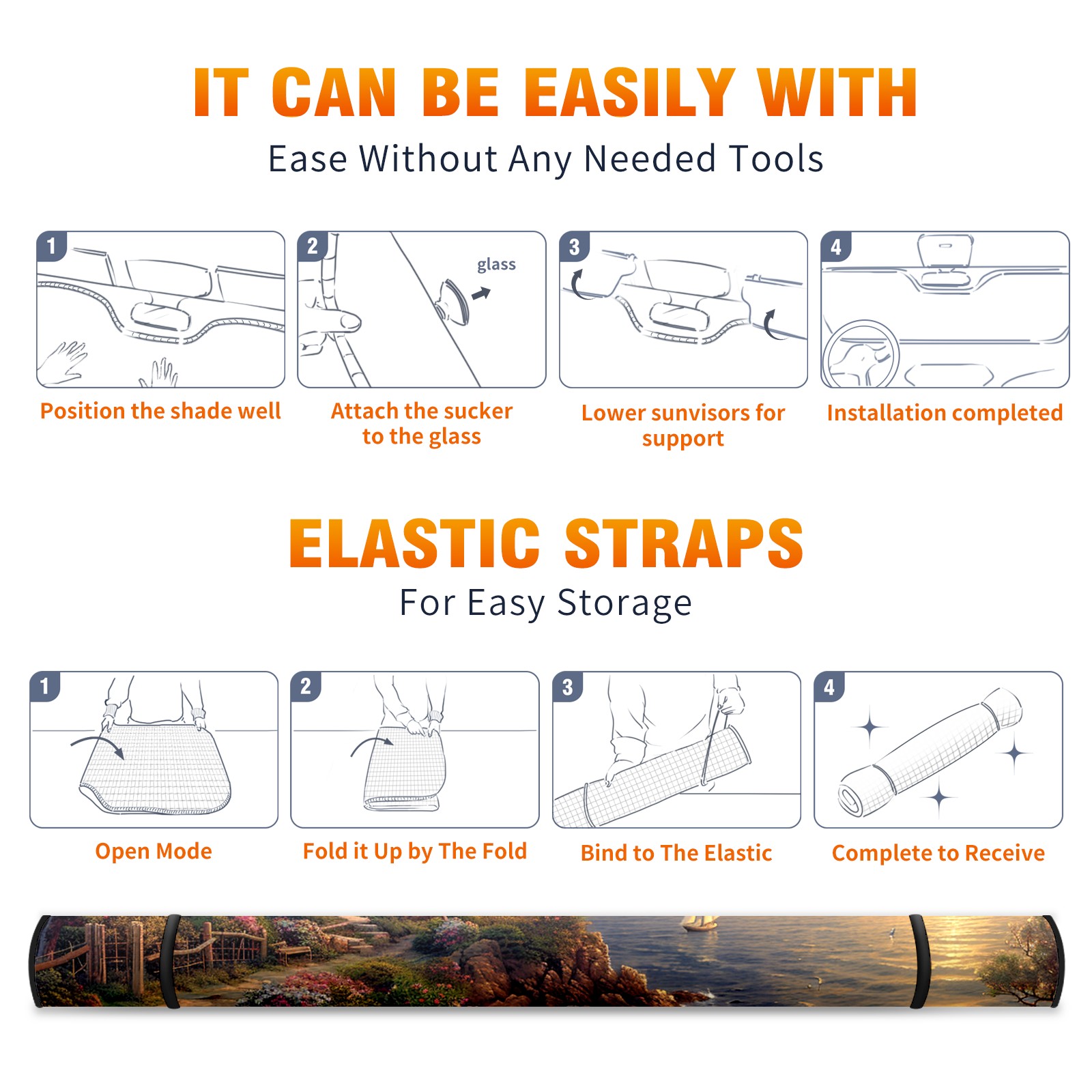 IT CAN BE EASILY WITH
Ease Without Any Needed Tools

1
Position the shade well

2
glass
Attach the sucker to the glass

3
Lower sunvisors for support

4
Installation completed

ELASTIC STRAPS
For Easy Storage

1
Open Mode

2
Fold it Up by The Fold

3
Bind to The Elastic

4
Complete to Receive