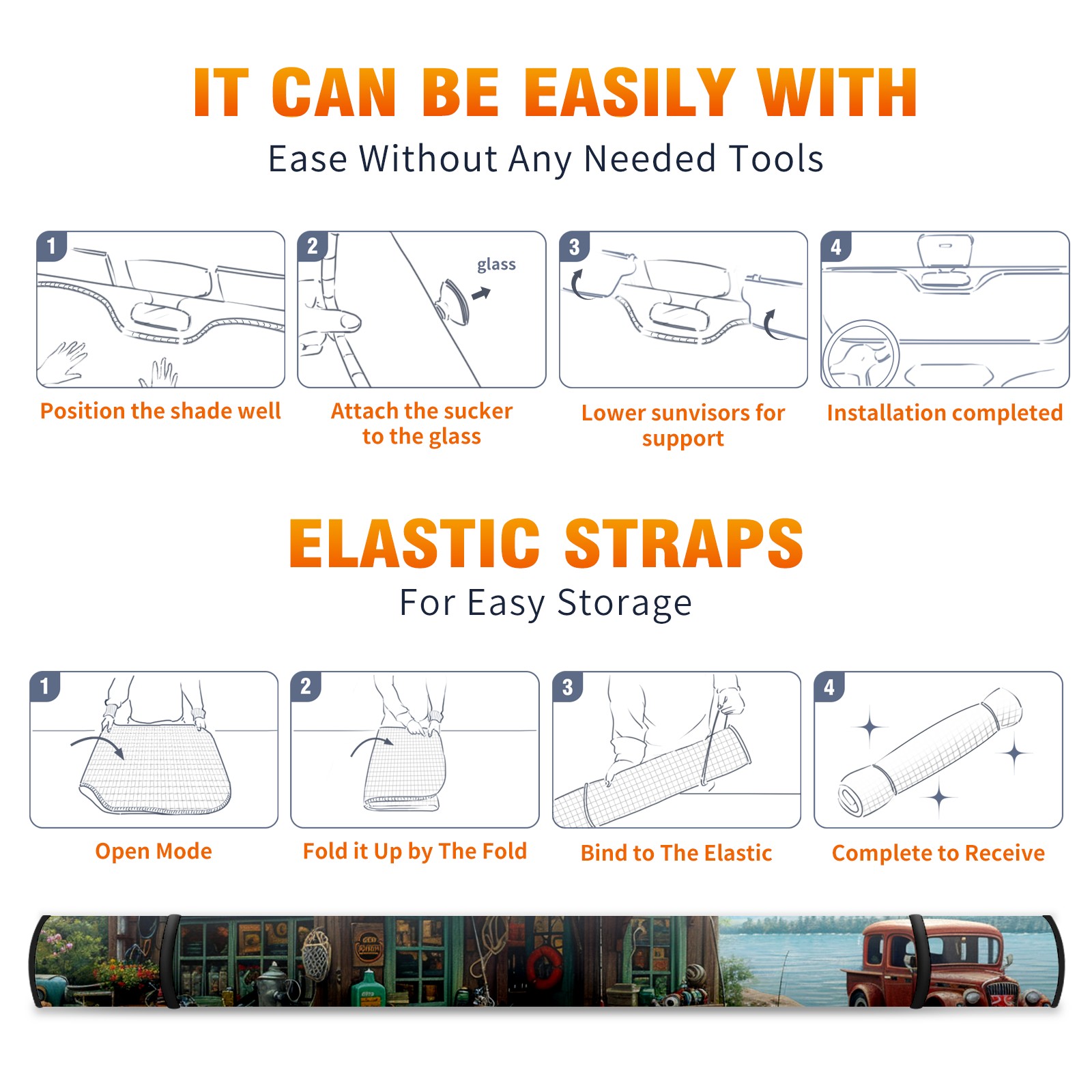 IT CAN BE EASILY WITH
Ease Without Any Needed Tools

1
Position the shade well

2
glass
Attach the sucker to the glass

3
Lower sunvisors for support

4
Installation completed

ELASTIC STRAPS
For Easy Storage

1
Open Mode

2
Fold it Up by The Fold

3
Bind to The Elastic

4
Complete to Receive