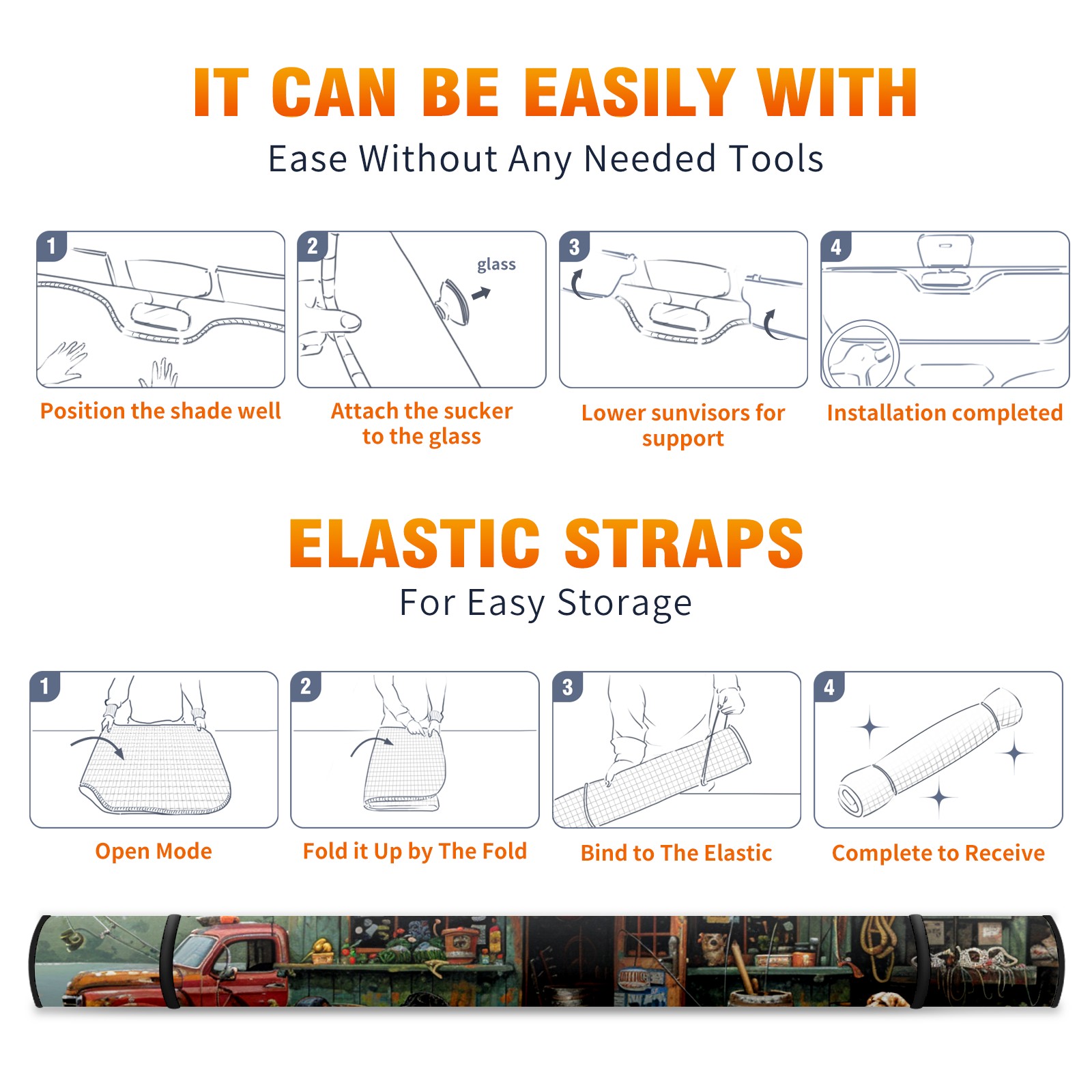 IT CAN BE EASILY WITH

Ease Without Any Needed Tools

1

Position the shade well

2

glass

Attach the sucker to the glass

3

Lower sunvisors for support

4

Installation completed

ELASTIC STRAPS

For Easy Storage

1

Open Mode

2

Fold it Up by The Fold

3

Bind to The Elastic

4

Complete to Receive