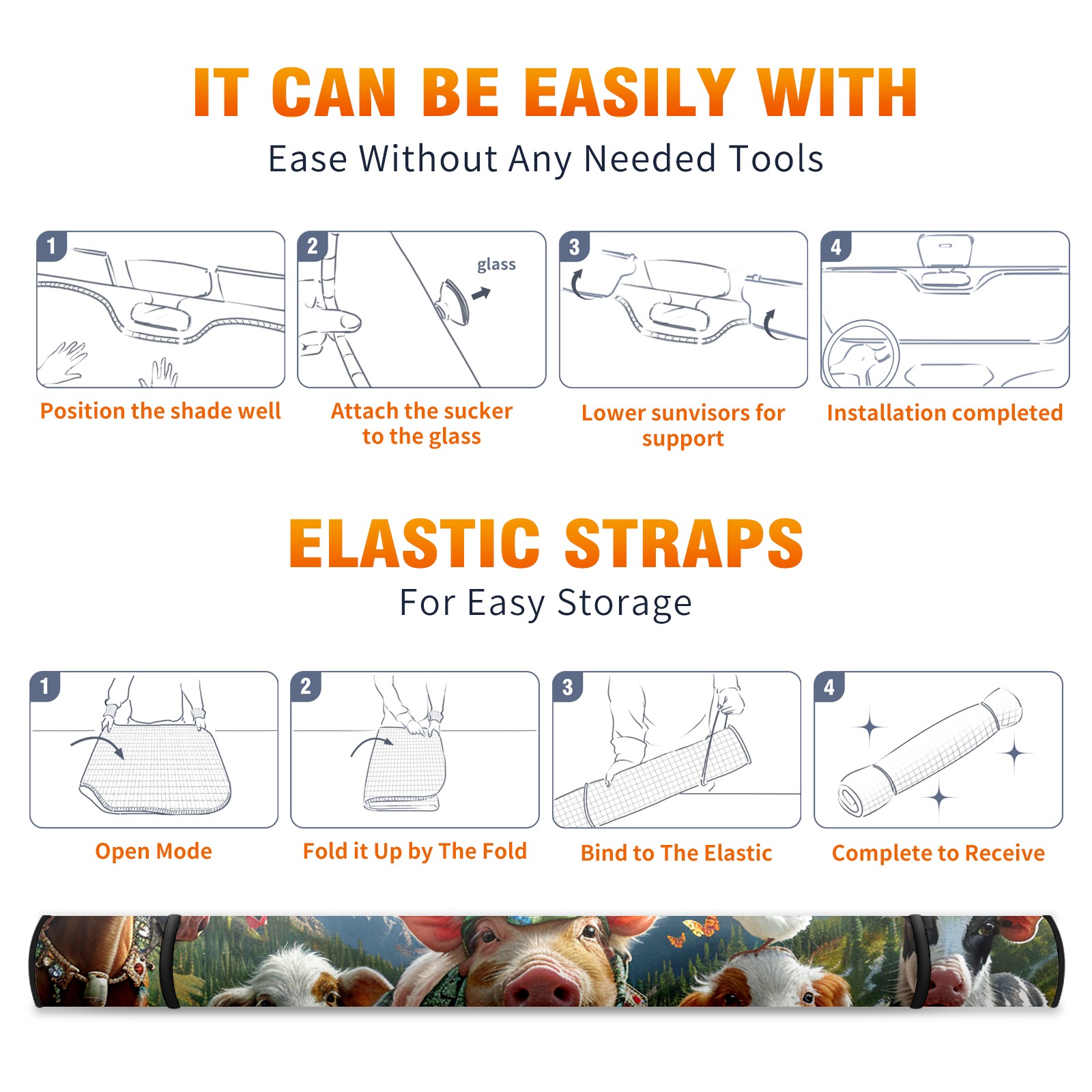 IT CAN BE EASILY WITH

Ease Without Any Needed Tools

1

Position the shade well

2

glass

Attach the sucker to the glass

3

Lower sunvisors for support

4

Installation completed

ELASTIC STRAPS

For Easy Storage

1

Open Mode

2

Fold it Up by The Fold

3

Bind to The Elastic

4

Complete to Receive