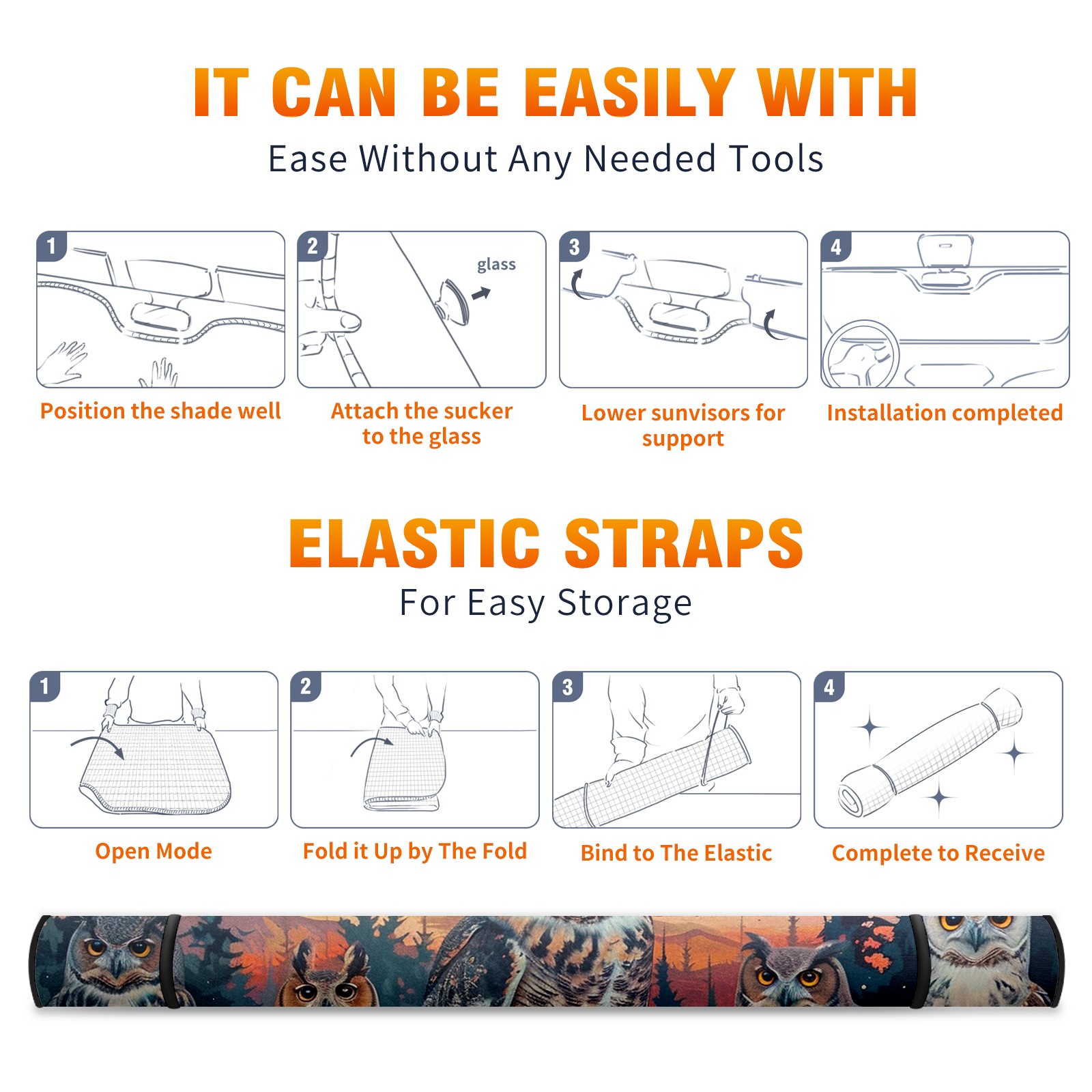 IT CAN BE EASILY WITH
Ease Without Any Needed Tools

1
Position the shade well

2
glass
Attach the sucker to the glass

3
Lower sunvisors for support

4
Installation completed

ELASTIC STRAPS
For Easy Storage

1
Open Mode

2
Fold it Up by The Fold

3
Bind to The Elastic

4
Complete to Receive