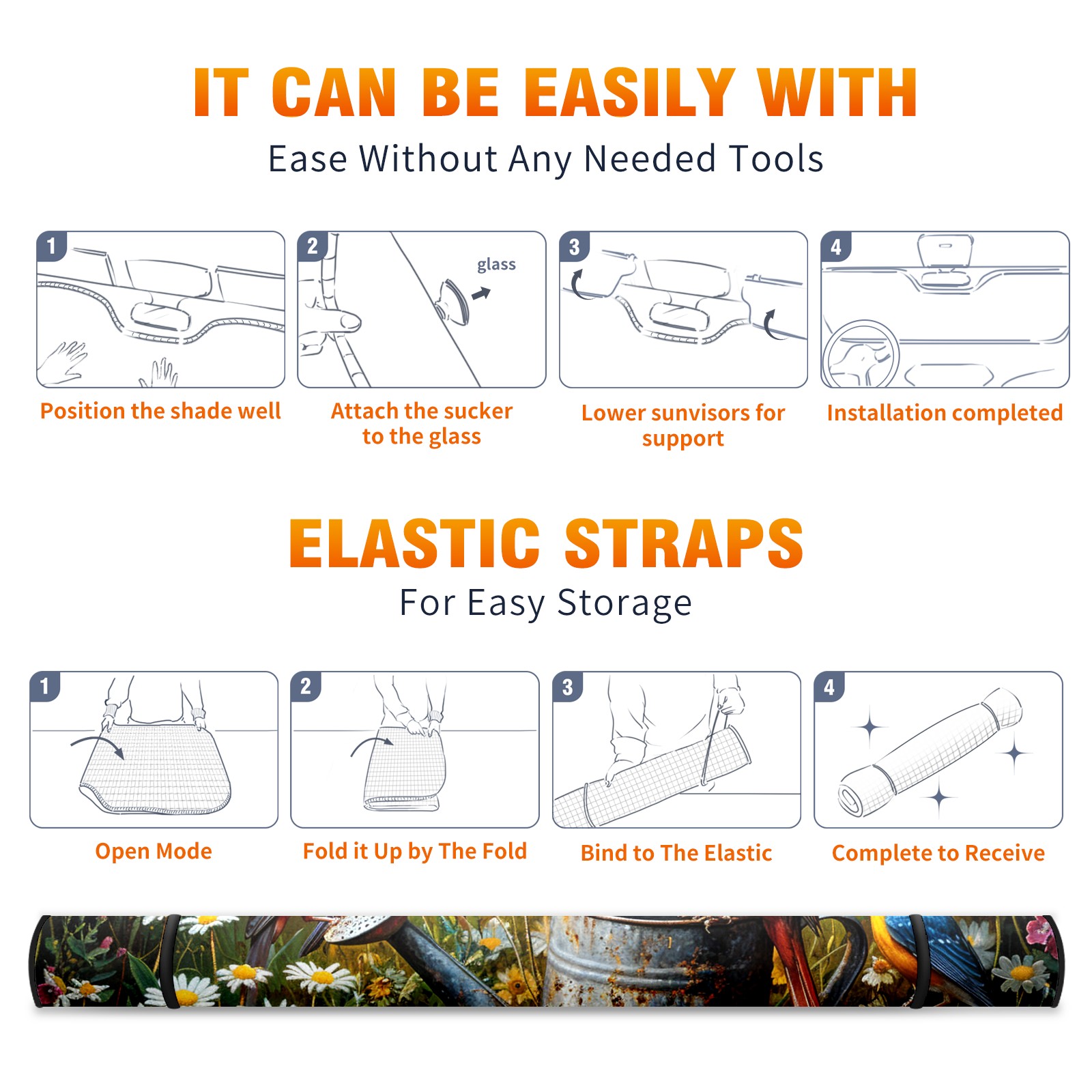 IT CAN BE EASILY WITH
Ease Without Any Needed Tools

1
Position the shade well

2
glass
Attach the sucker to the glass

3
Lower sunvisors for support

4
Installation completed

ELASTIC STRAPS
For Easy Storage

1
Open Mode

2
Fold it Up by The Fold

3
Bind to The Elastic

4
Complete to Receive