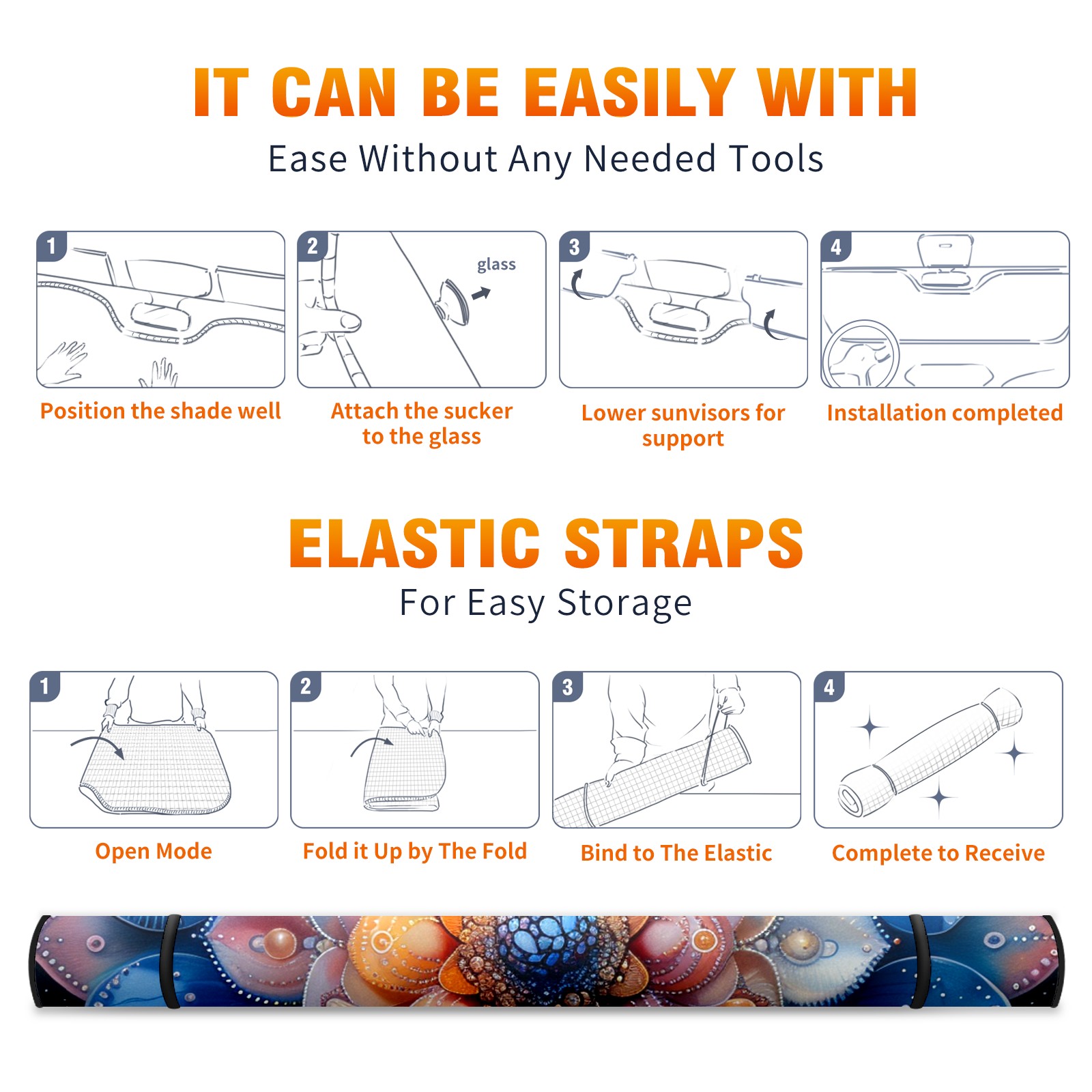 IT CAN BE EASILY WITH
Ease Without Any Needed Tools

1
Position the shade well

2
glass
Attach the sucker to the glass

3
Lower sunvisors for support

4
Installation completed

ELASTIC STRAPS
For Easy Storage

1
Open Mode

2
Fold it Up by The Fold

3
Bind to The Elastic

4
Complete to Receive