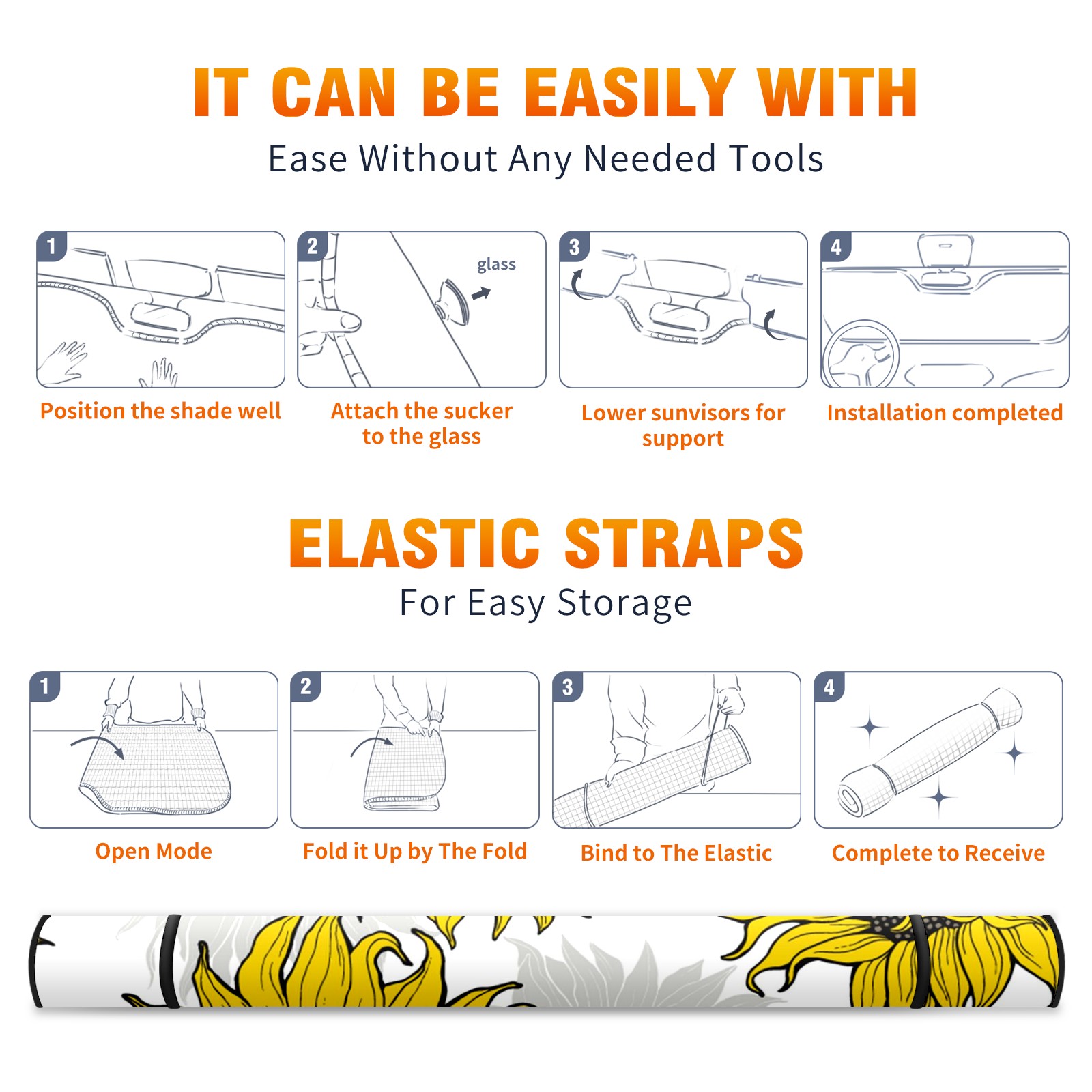 IT CAN BE EASILY WITH

Ease Without Any Needed Tools

1

Position the shade well

2

glass

Attach the sucker to the glass

3

Lower sunvisors for support

4

Installation completed

ELASTIC STRAPS

For Easy Storage

1

Open Mode

2

Fold it Up by The Fold

3

Bind to The Elastic

4

Complete to Receive