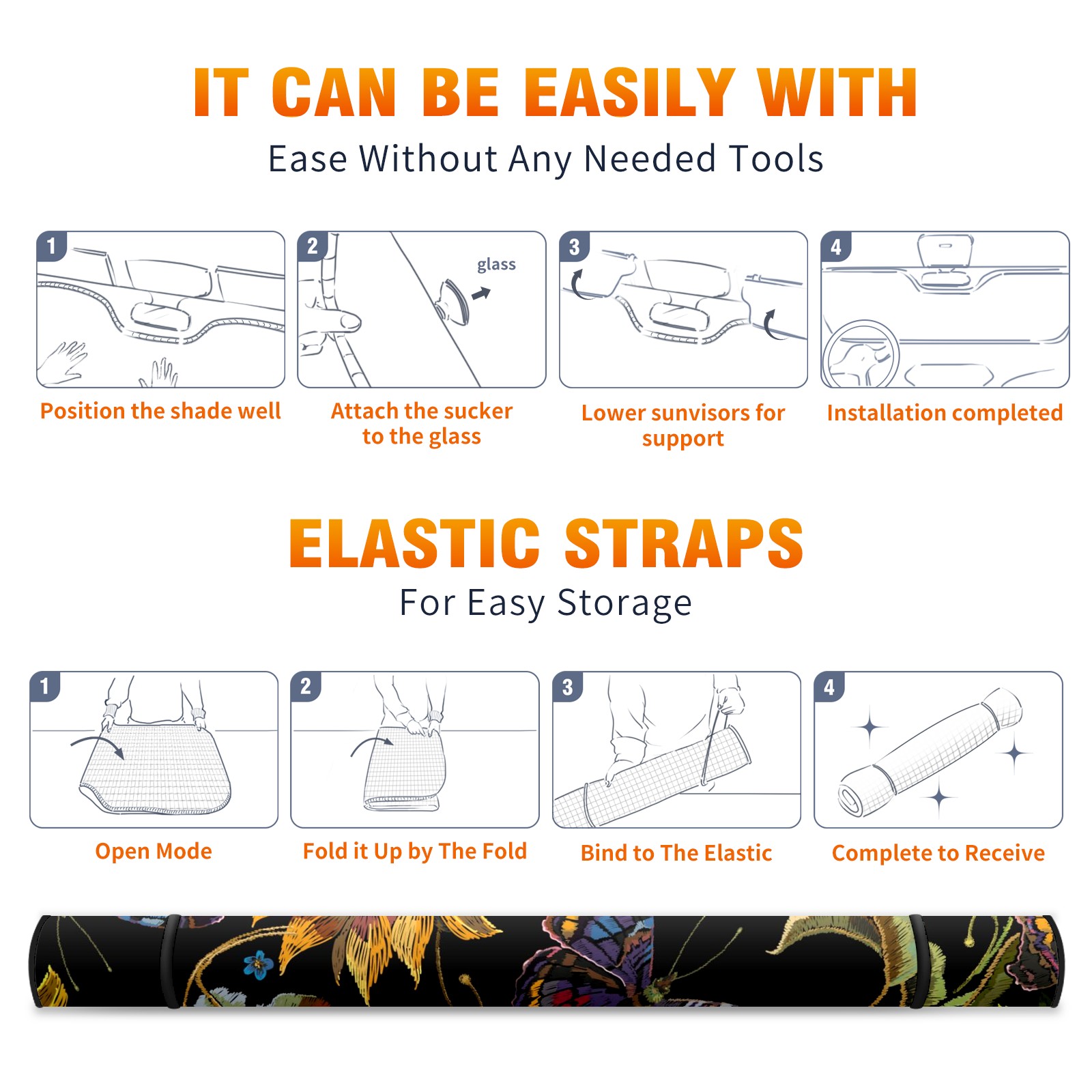 IT CAN BE EASILY WITH

Ease Without Any Needed Tools

1

Position the shade well

2

glass

Attach the sucker to the glass

3

Lower sunvisors for support

4

Installation completed

ELASTIC STRAPS

For Easy Storage

1

Open Mode

2

Fold it Up by The Fold

3

Bind to The Elastic

4

Complete to Receive