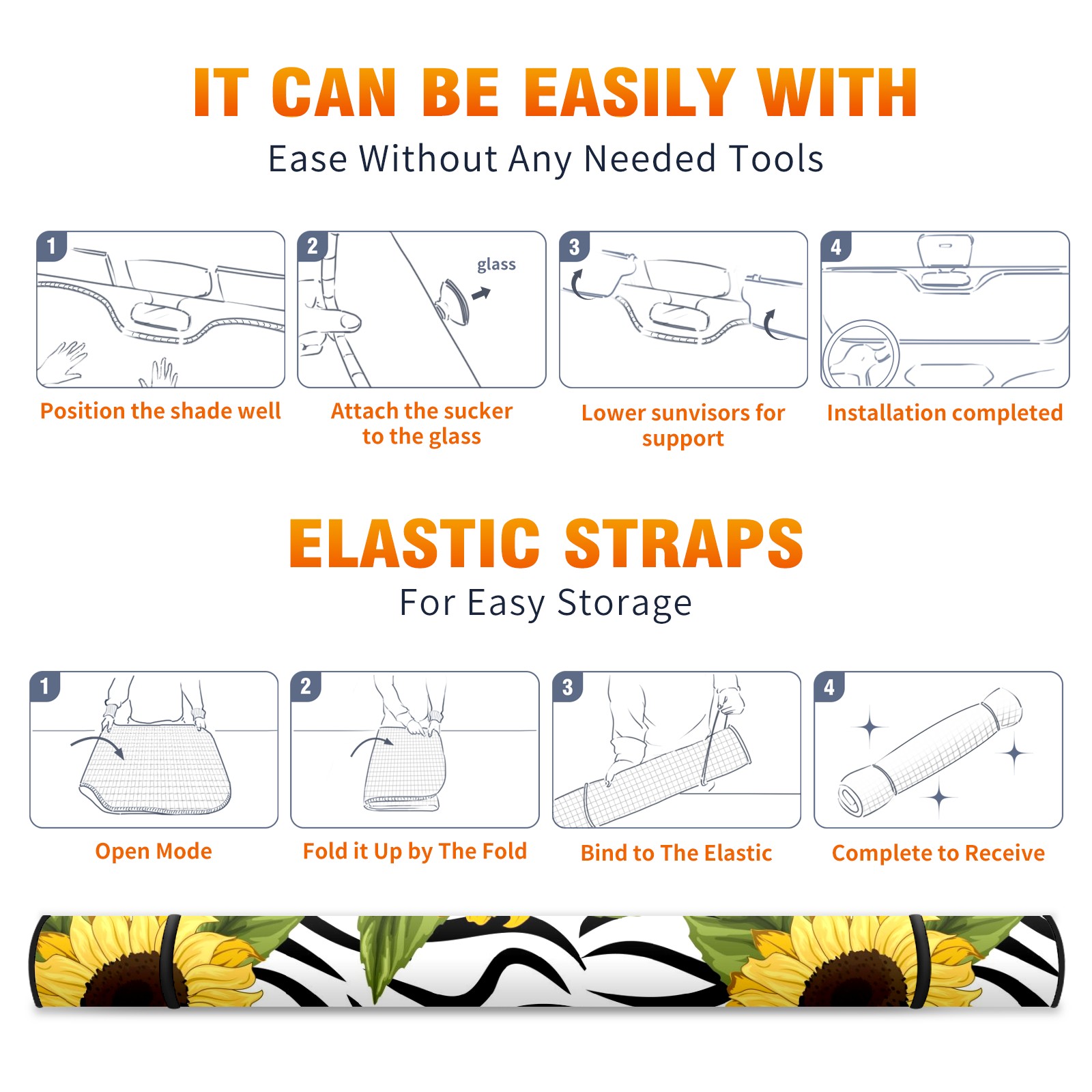 IT CAN BE EASILY WITH
Ease Without Any Needed Tools

1
Position the shade well

2
glass
Attach the sucker to the glass

3
Lower sunvisors for support

4
Installation completed

ELASTIC STRAPS
For Easy Storage

1
Open Mode

2
Fold it Up by The Fold

3
Bind to The Elastic

4
Complete to Receive