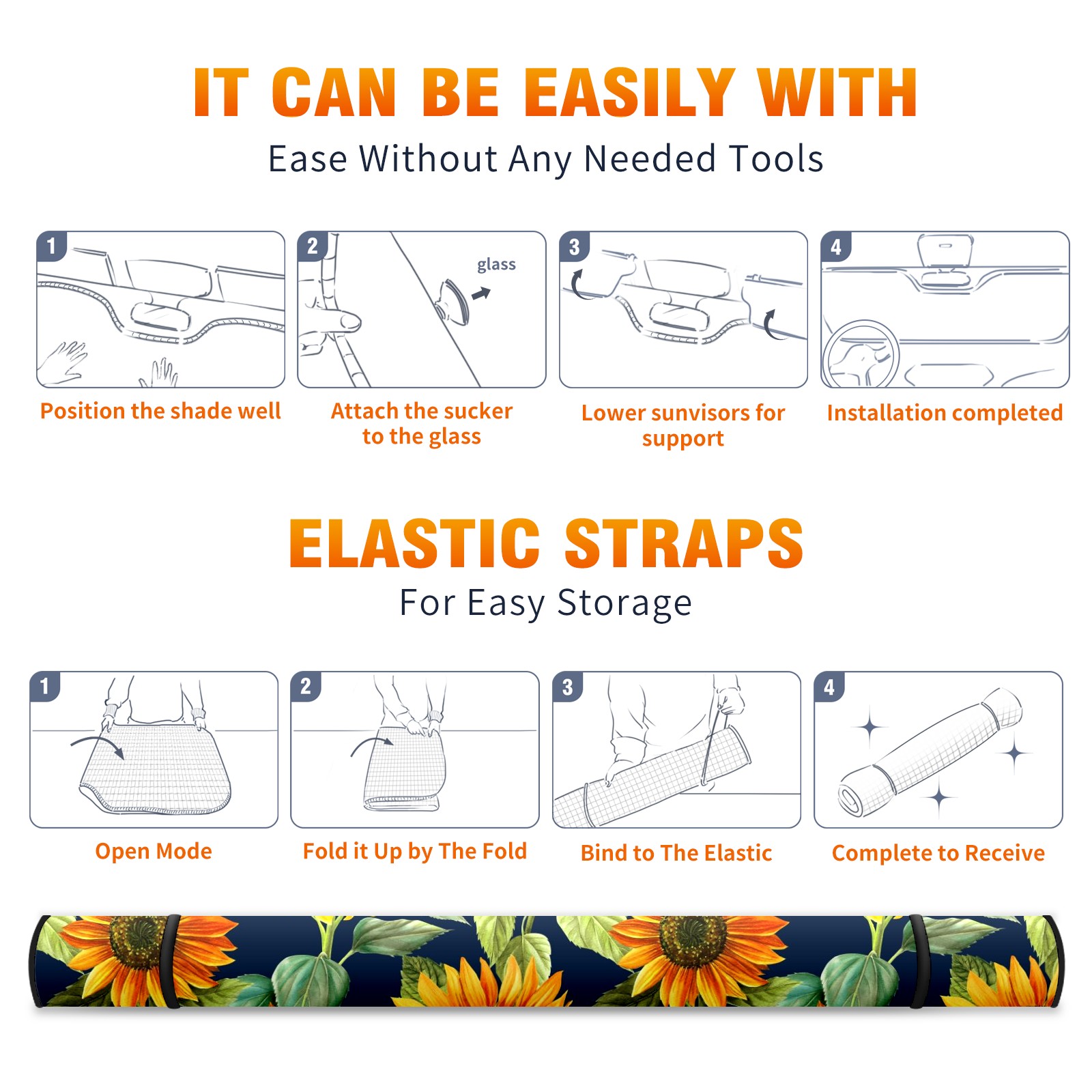 IT CAN BE EASILY WITH

Ease Without Any Needed Tools

1

Position the shade well

2

glass

Attach the sucker to the glass

3

Lower sunvisors for support

4

Installation completed

ELASTIC STRAPS

For Easy Storage

1

Open Mode

2

Fold it Up by The Fold

3

Bind to The Elastic

4

Complete to Receive