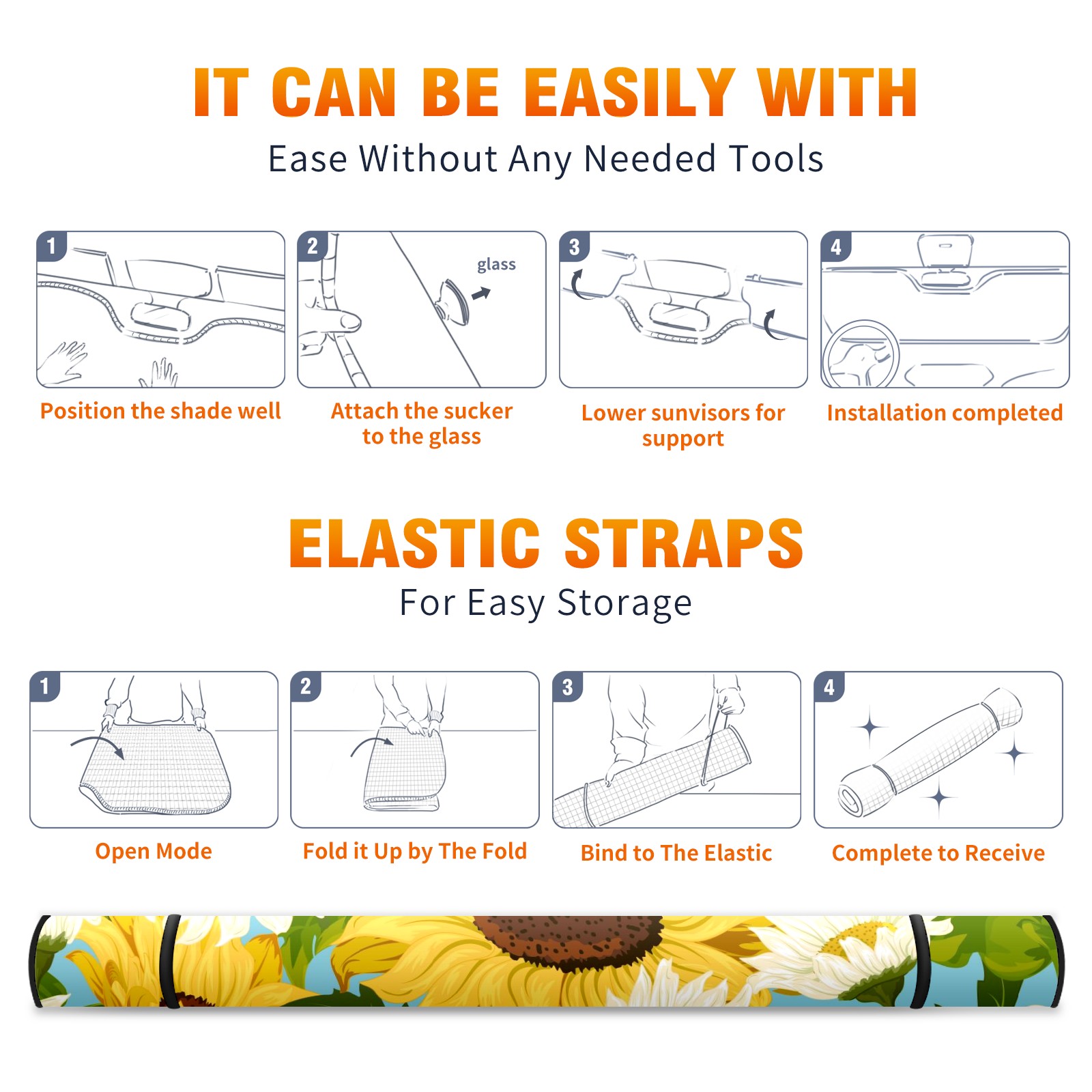 IT CAN BE EASILY WITH

Ease Without Any Needed Tools

1

Position the shade well

2

glass

Attach the sucker to the glass

3

Lower sunvisors for support

4

Installation completed

ELASTIC STRAPS

For Easy Storage

1

Open Mode

2

Fold it Up by The Fold

3

Bind to The Elastic

4

Complete to Receive