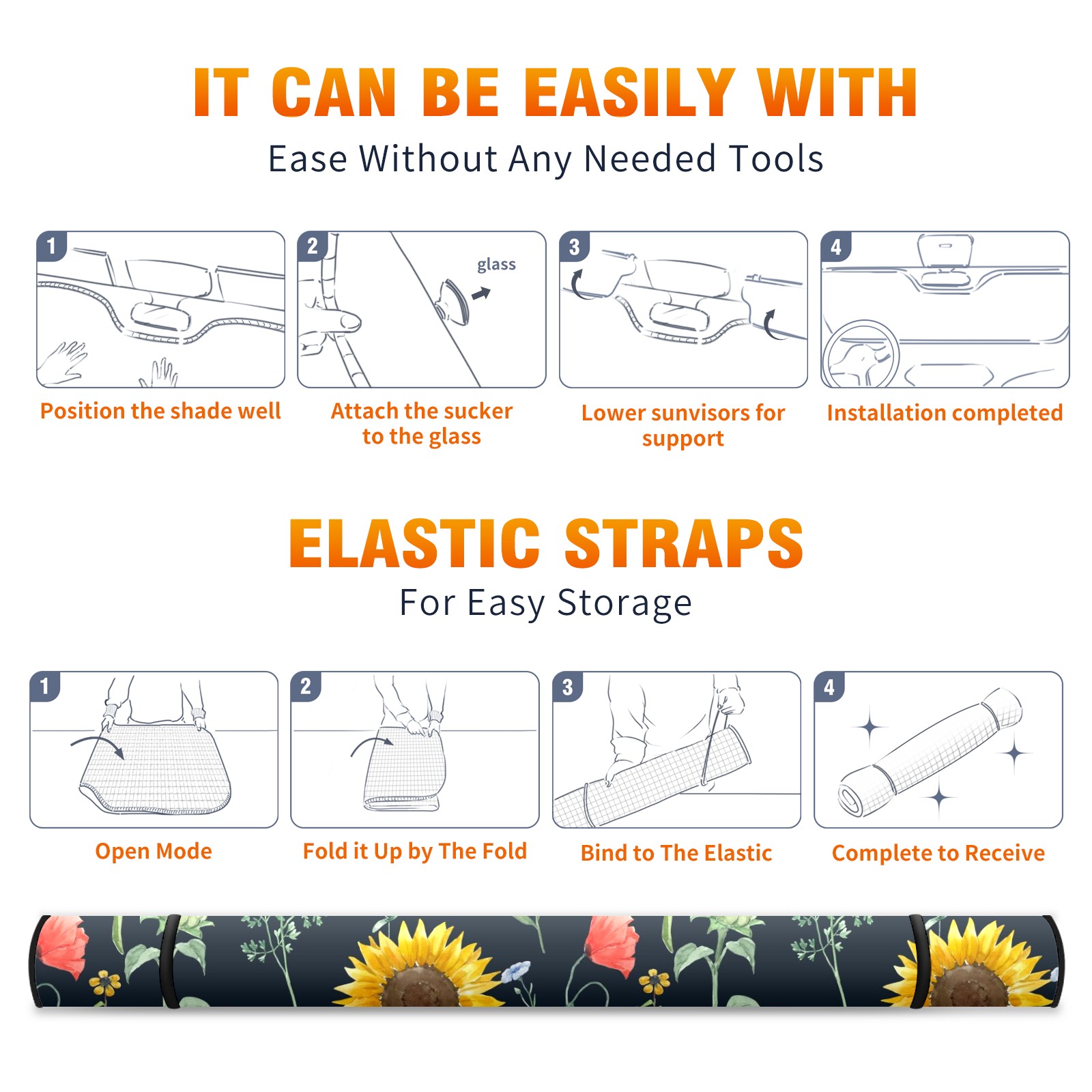 IT CAN BE EASILY WITH

Ease Without Any Needed Tools

1

Position the shade well

2

glass

Attach the sucker to the glass

3

Lower sunvisors for support

4

Installation completed

ELASTIC STRAPS

For Easy Storage

1

Open Mode

2

Fold it Up by The Fold

3

Bind to The Elastic

4

Complete to Receive