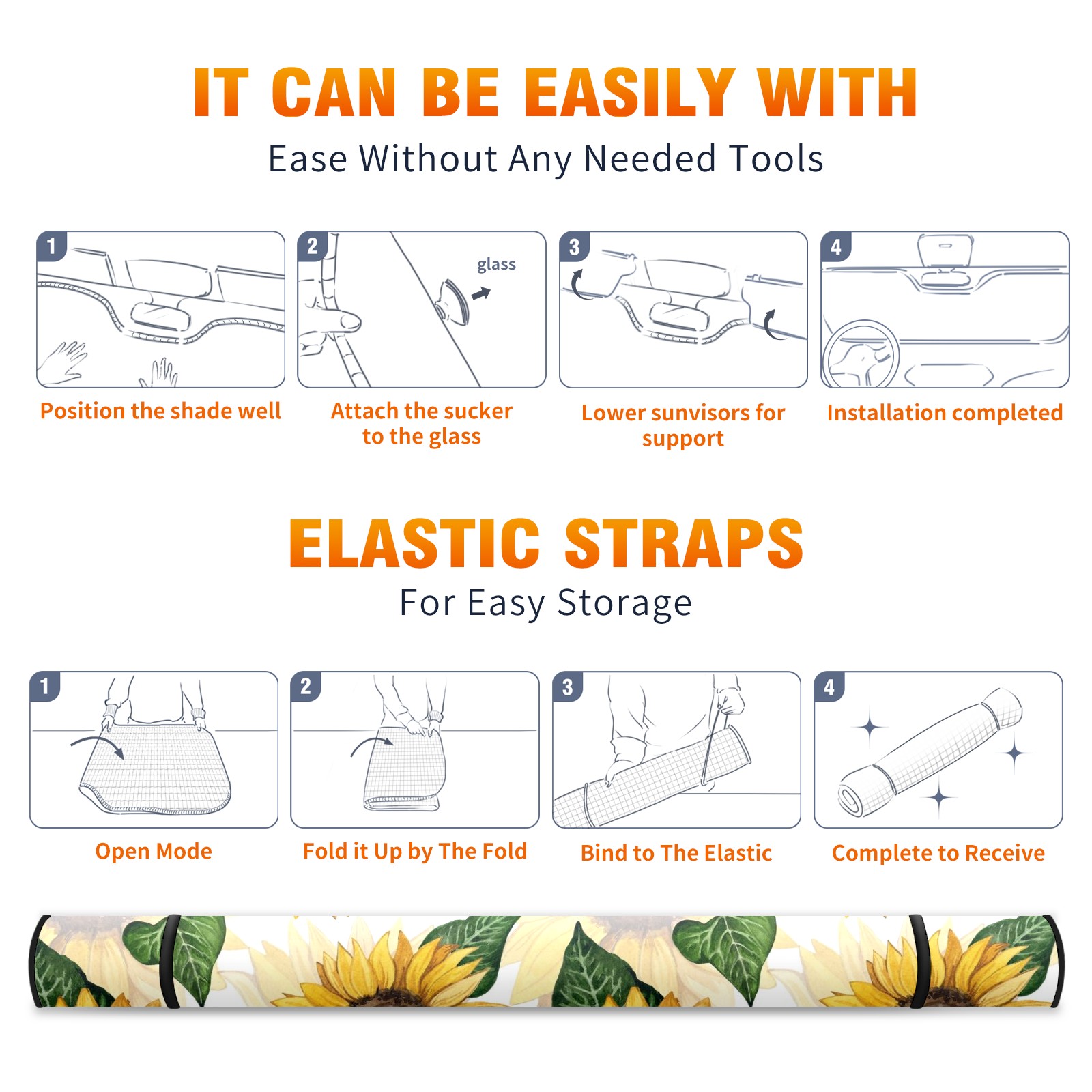 IT CAN BE EASILY WITH

Ease Without Any Needed Tools

1

Position the shade well

2

glass

Attach the sucker to the glass

3

Lower sunvisors for support

4

Installation completed

ELASTIC STRAPS

For Easy Storage

1

Open Mode

2

Fold it Up by The Fold

3

Bind to The Elastic

4

Complete to Receive