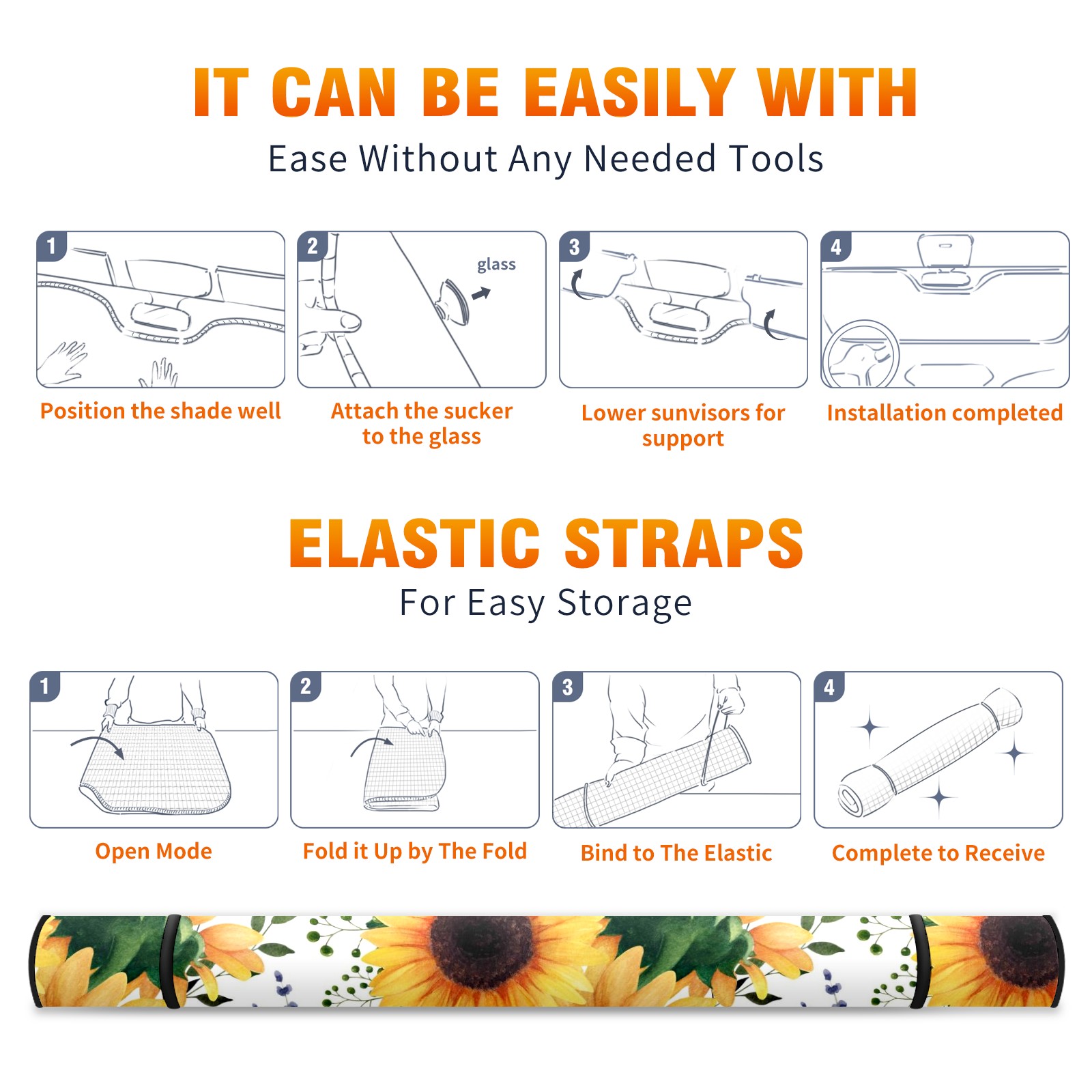 IT CAN BE EASILY WITH
Ease Without Any Needed Tools

1
Position the shade well

2
glass
Attach the sucker to the glass

3
Lower sunvisors for support

4
Installation completed

ELASTIC STRAPS
For Easy Storage

1
Open Mode

2
Fold it Up by The Fold

3
Bind to The Elastic

4
Complete to Receive