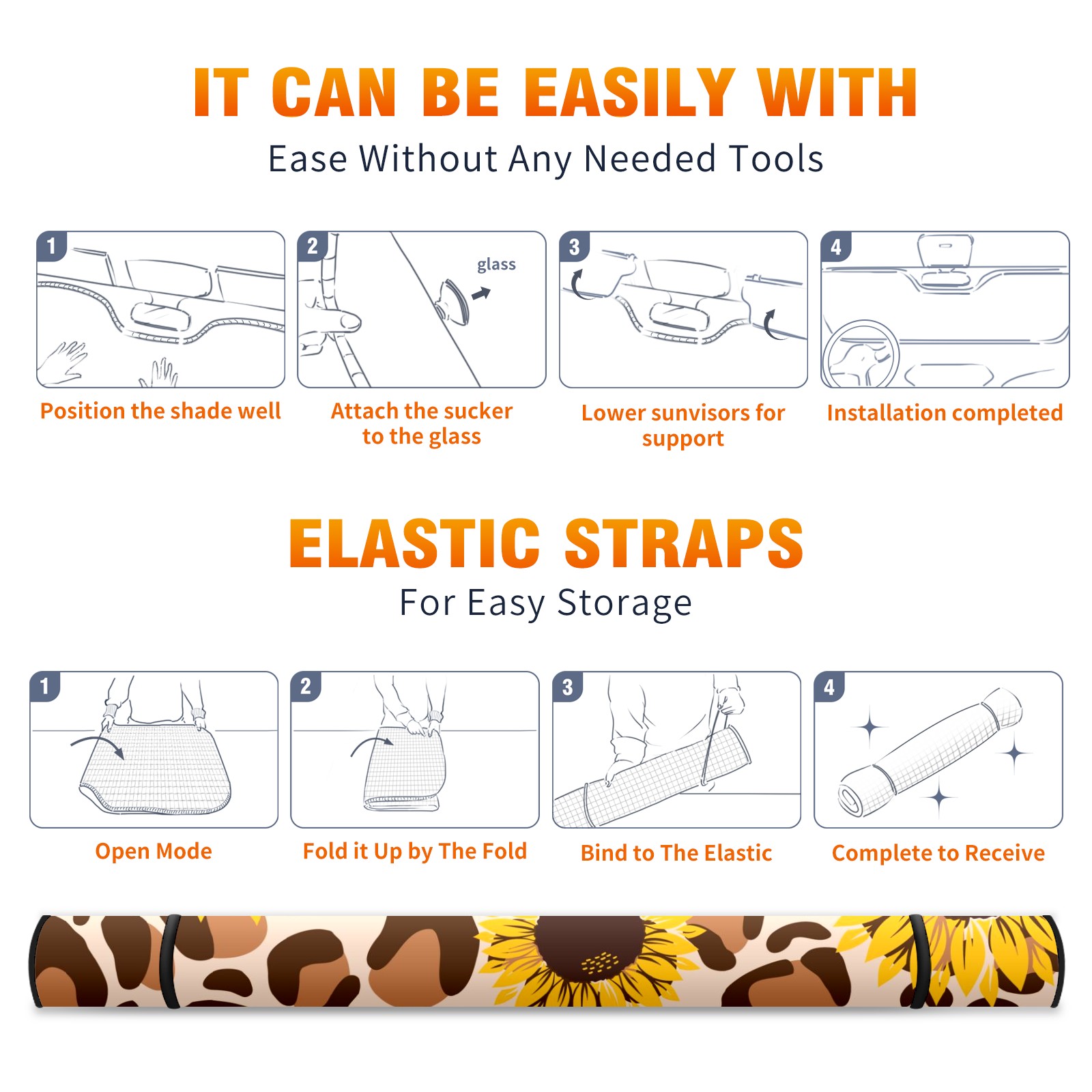 IT CAN BE EASILY WITH
Ease Without Any Needed Tools

1
Position the shade well

2
glass
Attach the sucker to the glass

3
Lower sunvisors for support

4
Installation completed

ELASTIC STRAPS
For Easy Storage

1
Open Mode

2
Fold it Up by The Fold

3
Bind to The Elastic

4
Complete to Receive