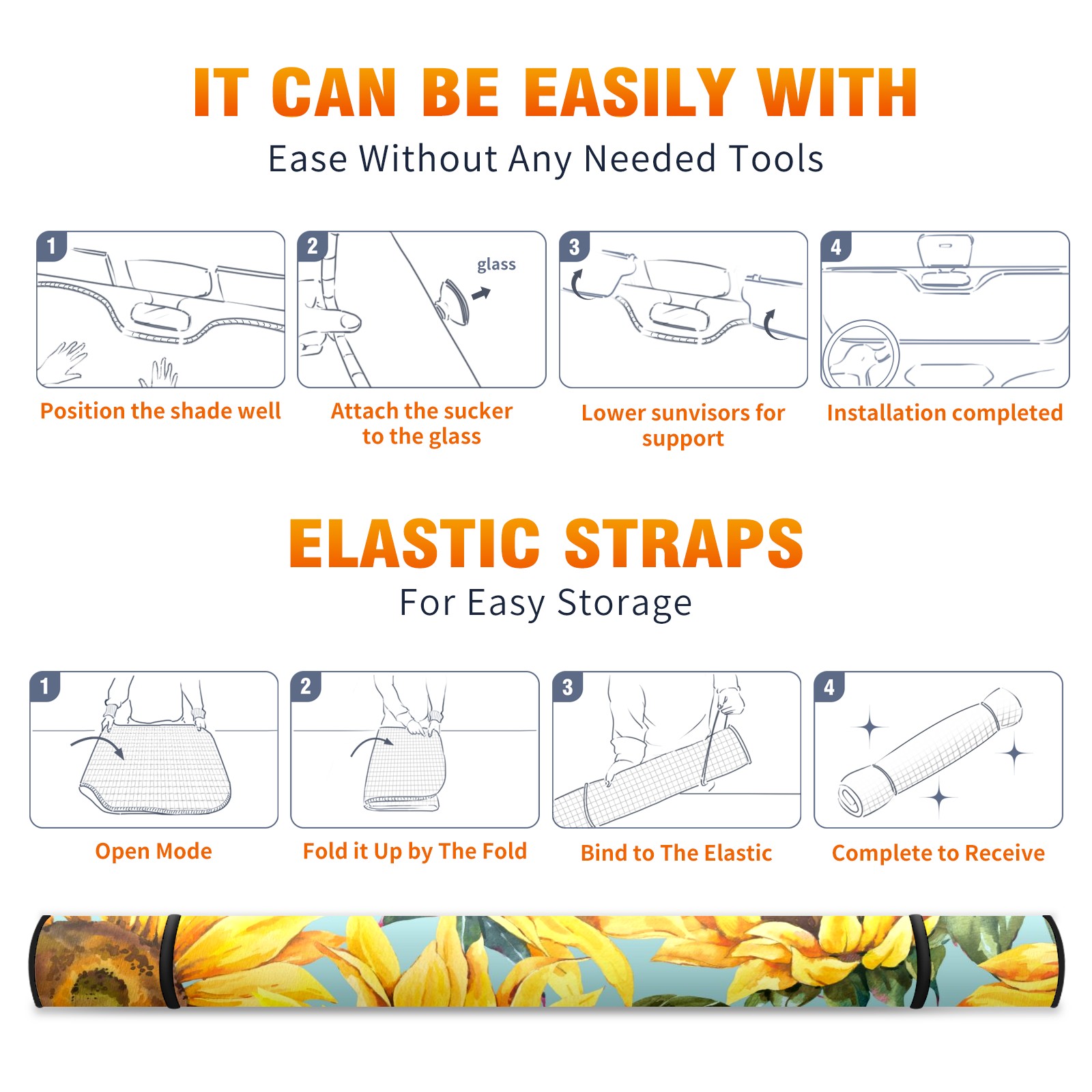 IT CAN BE EASILY WITH

Ease Without Any Needed Tools

1

Position the shade well

2

glass

Attach the sucker to the glass

3

Lower sunvisors for support

4

Installation completed

ELASTIC STRAPS

For Easy Storage

1

Open Mode

2

Fold it Up by The Fold

3

Bind to The Elastic

4

Complete to Receive