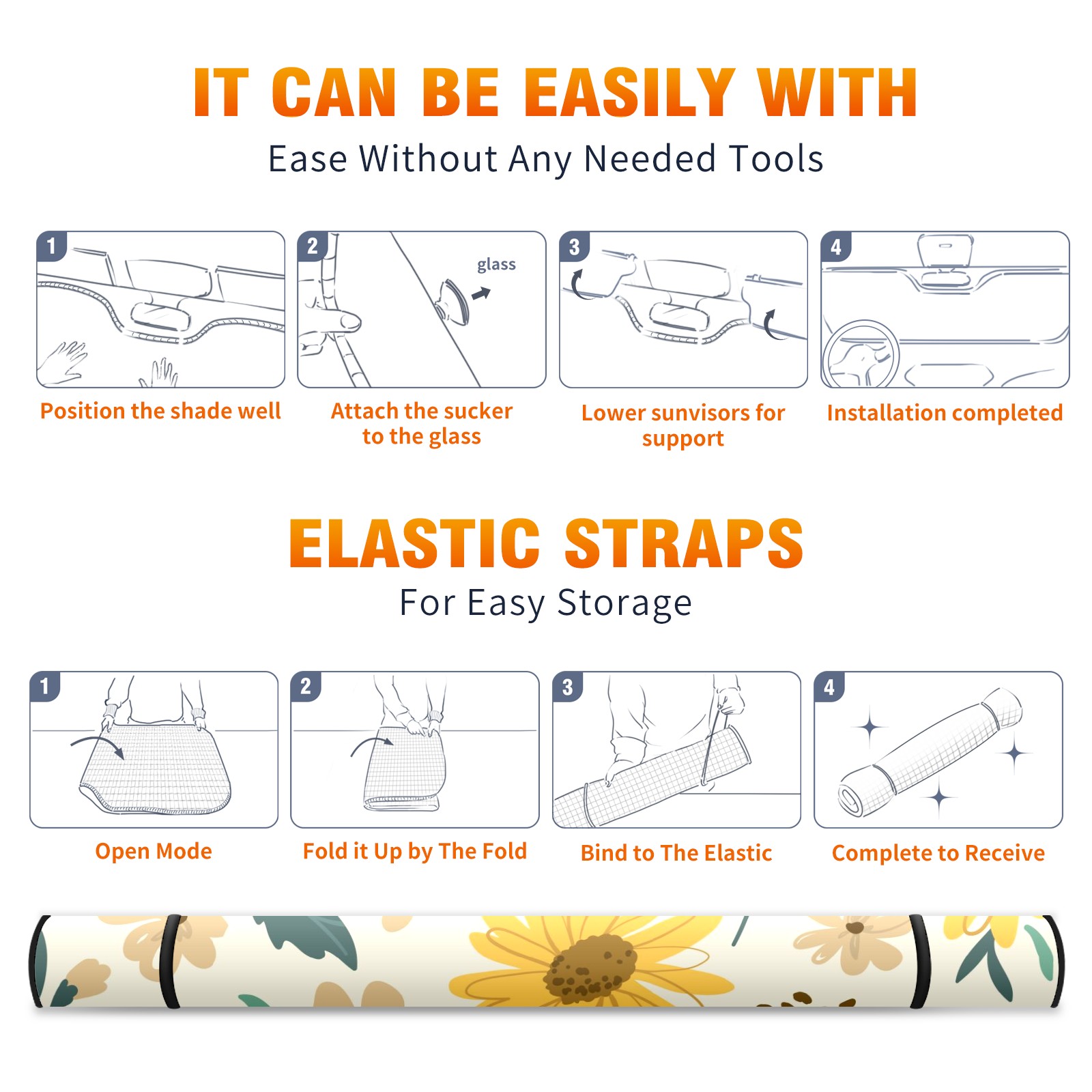 IT CAN BE EASILY WITH

Ease Without Any Needed Tools

1

Position the shade well

2

glass

Attach the sucker to the glass

3

Lower sunvisors for support

4

Installation completed

ELASTIC STRAPS

For Easy Storage

1

Open Mode

2

Fold it Up by The Fold

3

Bind to The Elastic

4

Complete to Receive