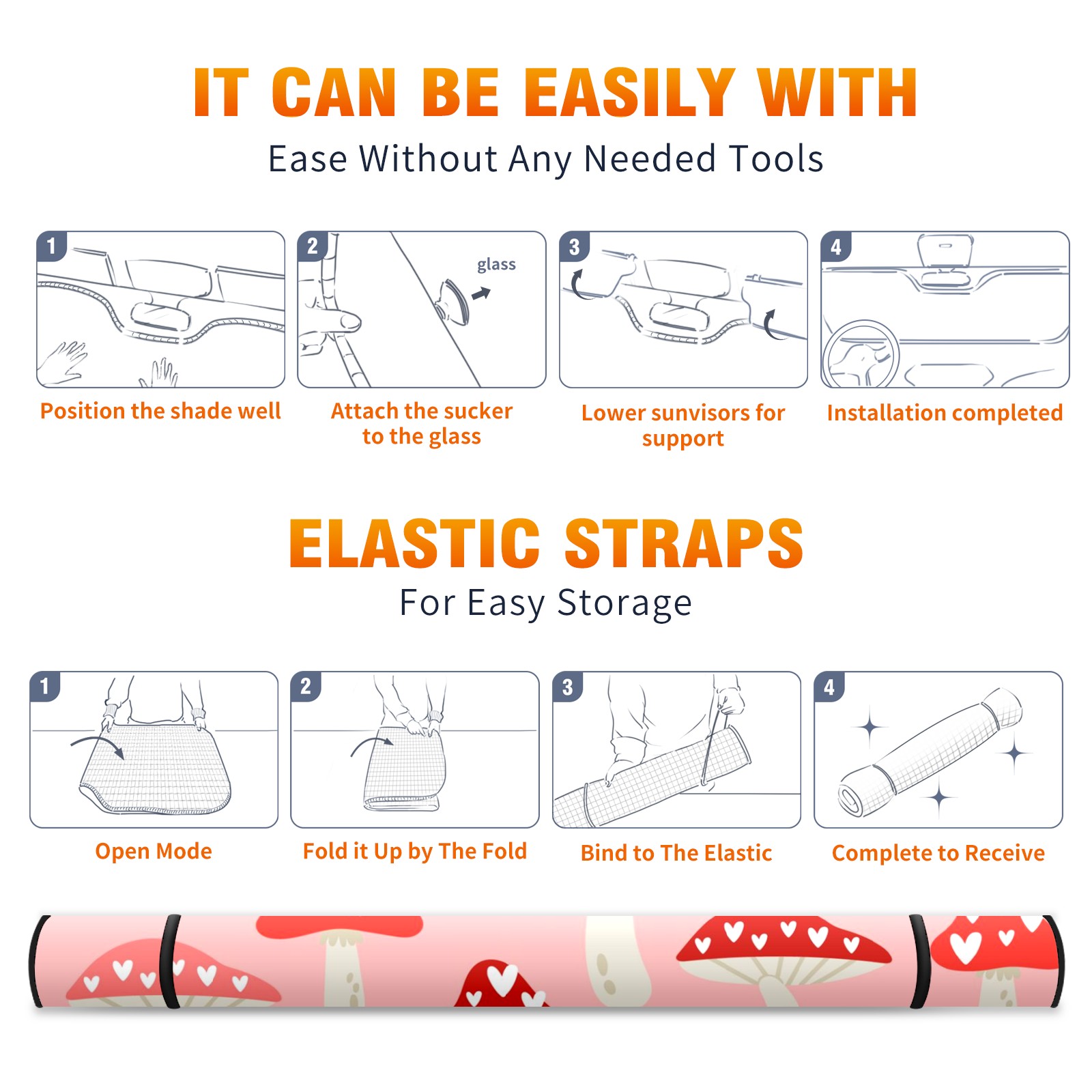 IT CAN BE EASILY WITH

Ease Without Any Needed Tools

1

Position the shade well

2

glass

Attach the sucker to the glass

3

Lower sunvisors for support

4

Installation completed

ELASTIC STRAPS

For Easy Storage

1

Open Mode

2

Fold it Up by The Fold

3

Bind to The Elastic

4

Complete to Receive