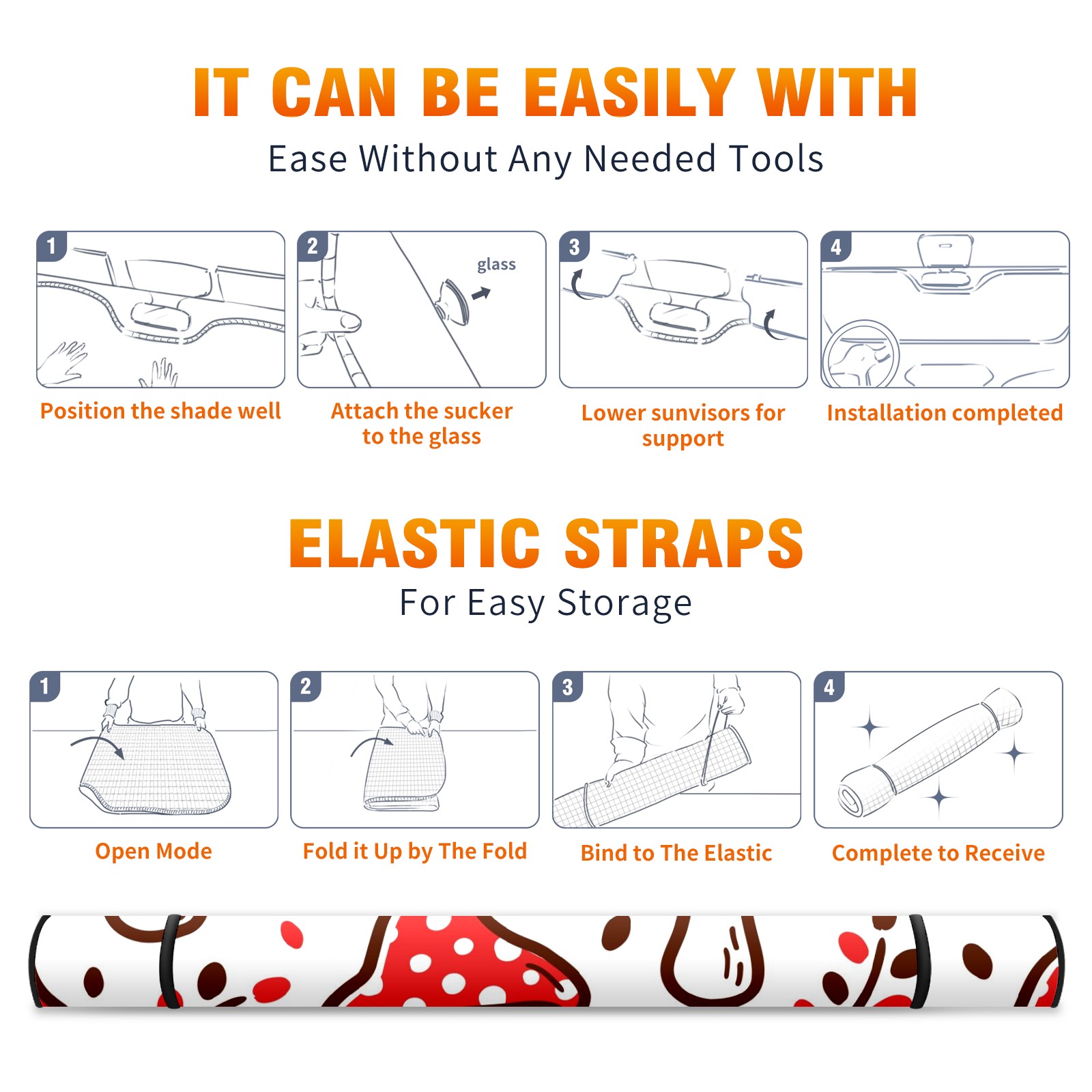 IT CAN BE EASILY WITH

Ease Without Any Needed Tools

1

Position the shade well

2

glass

Attach the sucker to the glass

3

Lower sunvisors for support

4

Installation completed

ELASTIC STRAPS

For Easy Storage

1

Open Mode

2

Fold it Up by The Fold

3

Bind to The Elastic

4

Complete to Receive