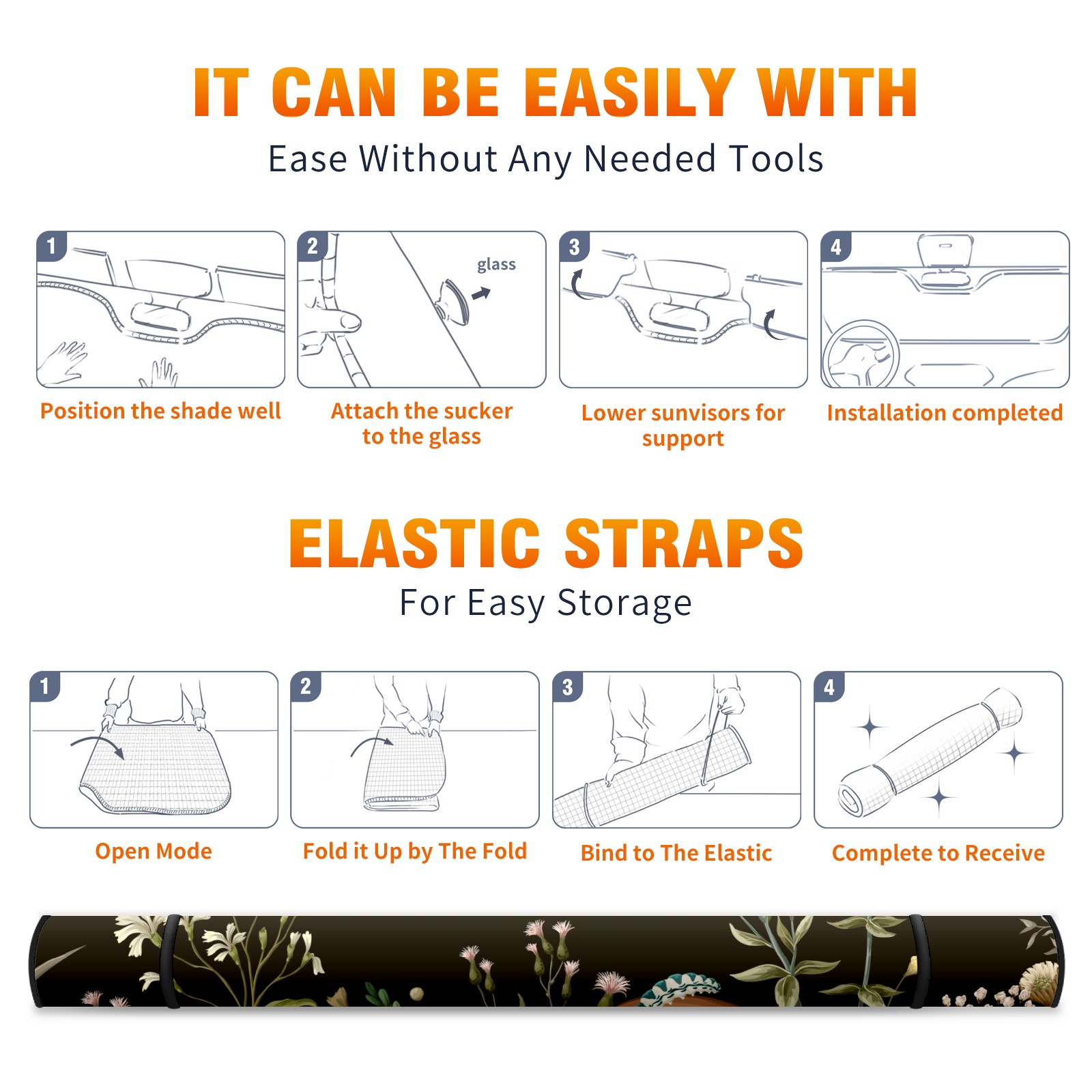 IT CAN BE EASILY WITH

Ease Without Any Needed Tools

1

Position the shade well

2

glass

Attach the sucker to the glass

3

Lower sunvisors for support

4

Installation completed

ELASTIC STRAPS

For Easy Storage

1

Open Mode

2

Fold it Up by The Fold

3

Bind to The Elastic

4

Complete to Receive