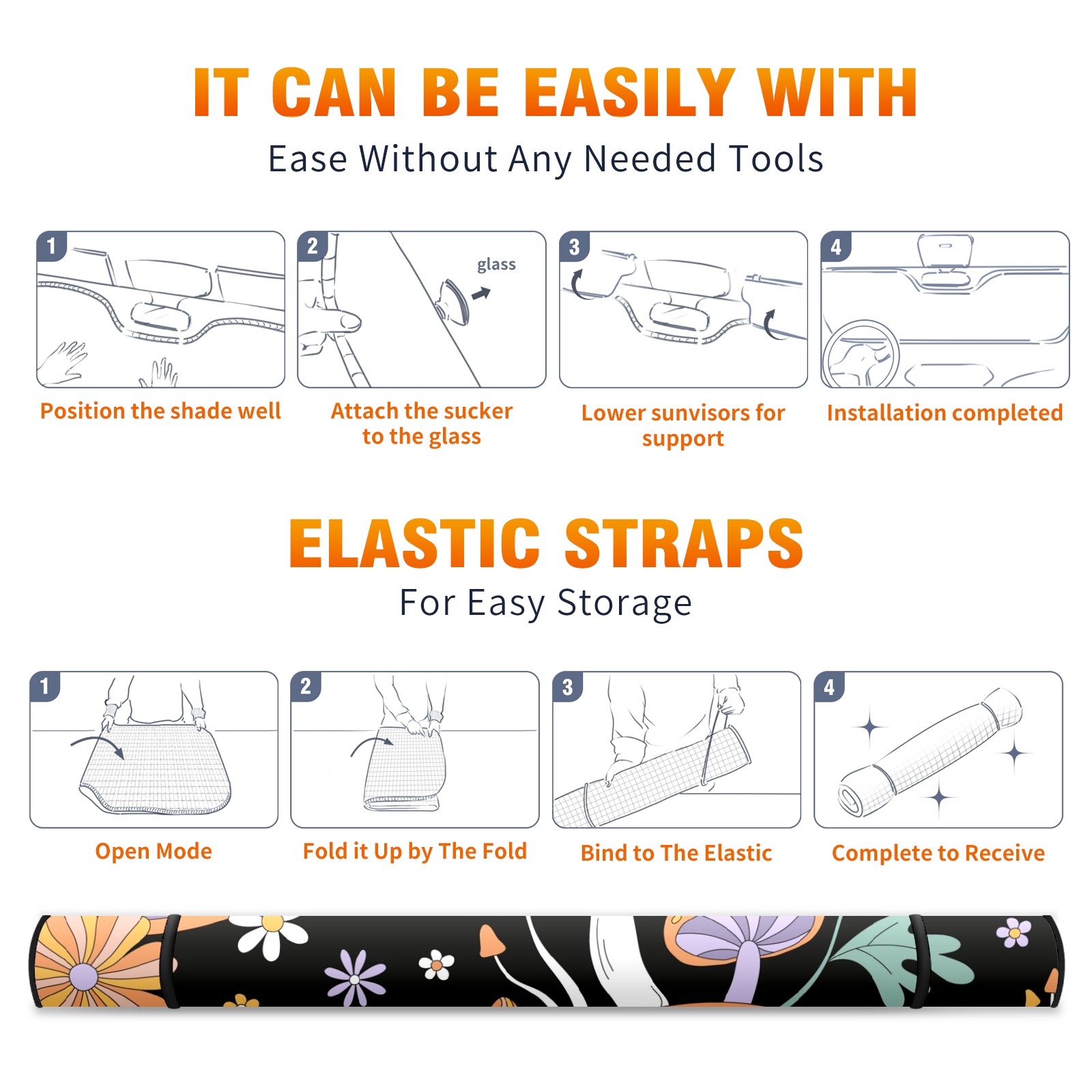 IT CAN BE EASILY WITH

Ease Without Any Needed Tools

1

Position the shade well

2

glass

Attach the sucker to the glass

3

Lower sunvisors for support

4

Installation completed

ELASTIC STRAPS

For Easy Storage

1

Open Mode

2

Fold it Up by The Fold

3

Bind to The Elastic

4

Complete to Receive