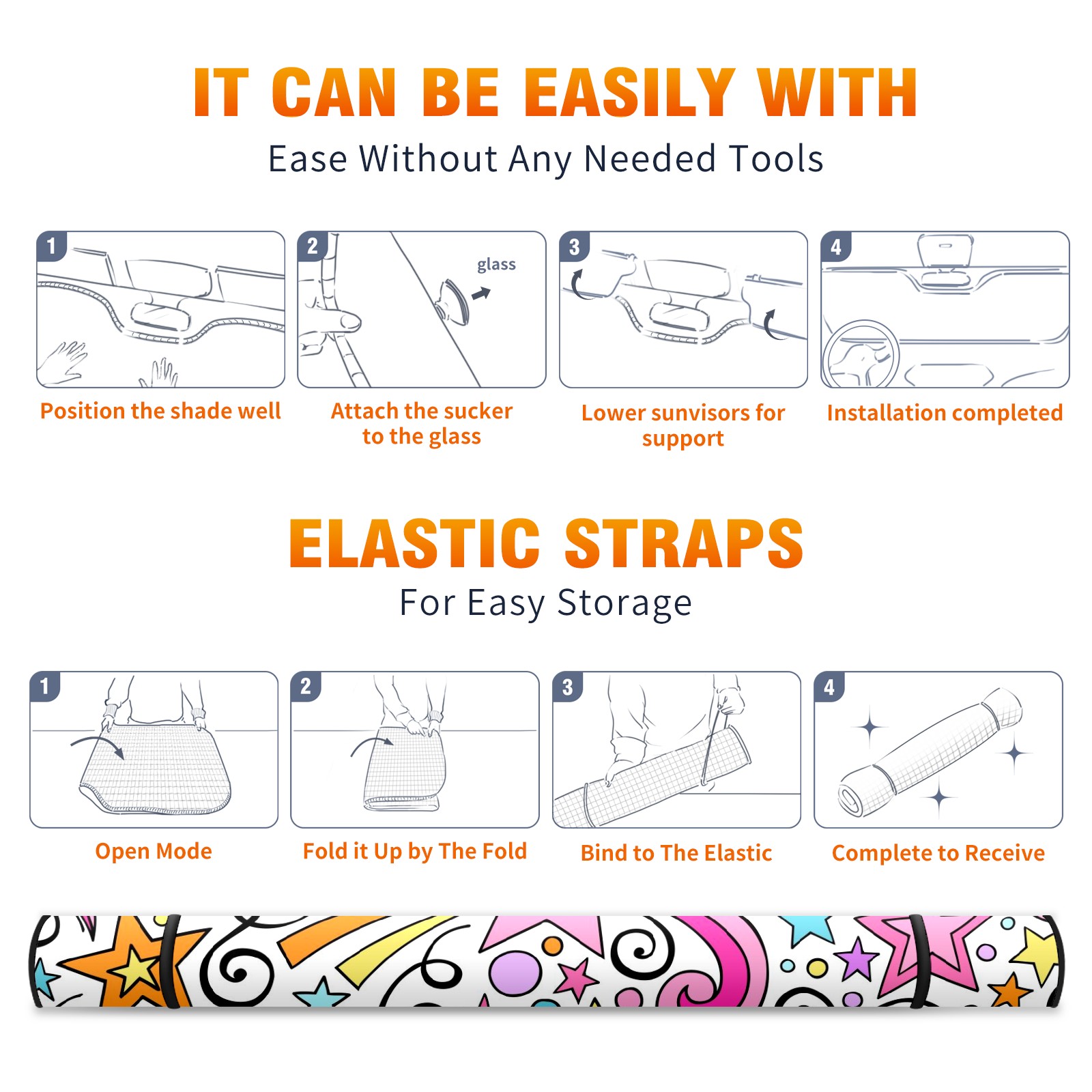 IT CAN BE EASILY WITH

Ease Without Any Needed Tools

1

Position the shade well

2

glass

Attach the sucker to the glass

3

Lower sunvisors for support

4

Installation completed

ELASTIC STRAPS

For Easy Storage

1

Open Mode

2

Fold it Up by The Fold

3

Bind to The Elastic

4

Complete to Receive