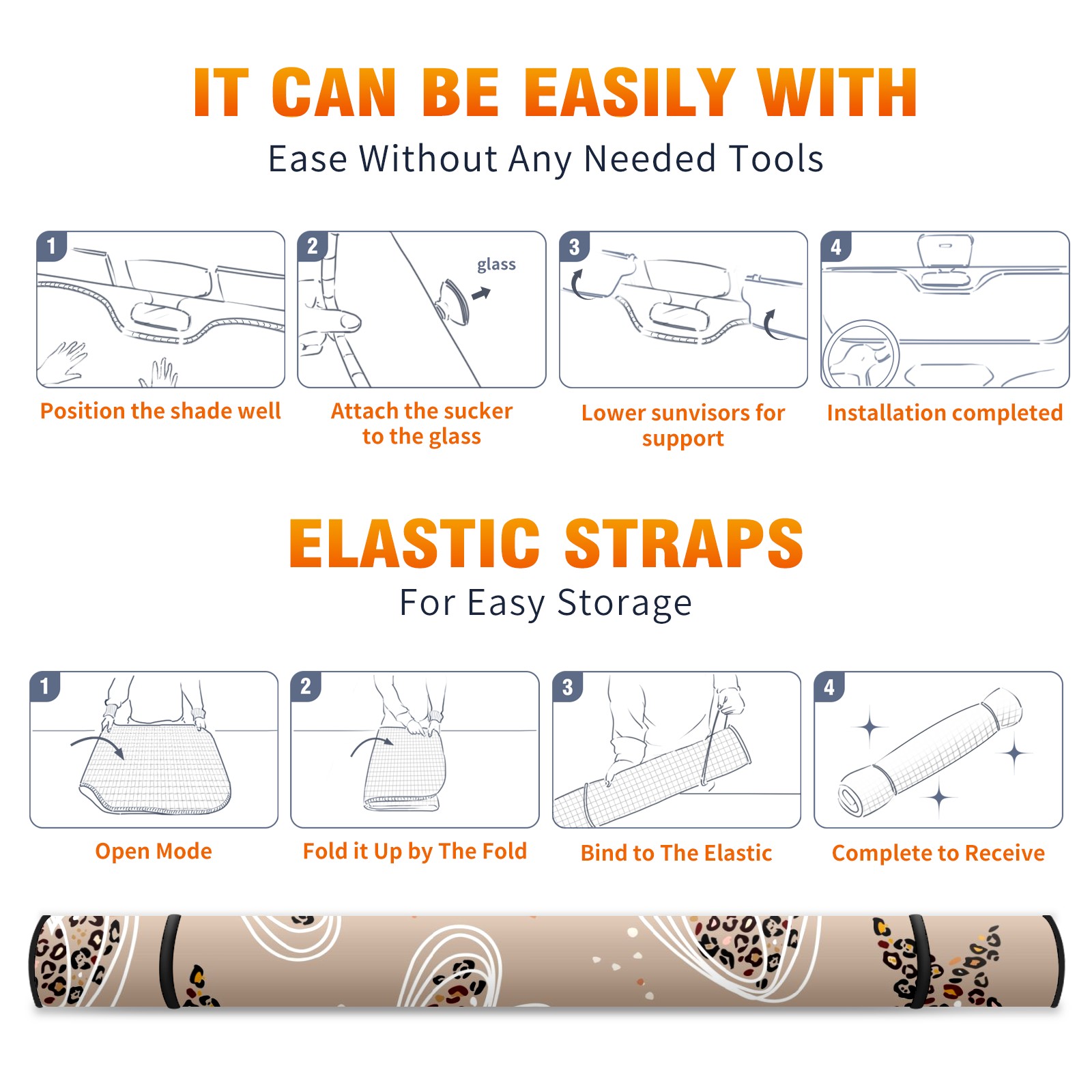 IT CAN BE EASILY WITH

Ease Without Any Needed Tools

1

Position the shade well

2

glass

Attach the sucker to the glass

3

Lower sunvisors for support

4

Installation completed

ELASTIC STRAPS

For Easy Storage

1

Open Mode

2

Fold it Up by The Fold

3

Bind to The Elastic

4

Complete to Receive