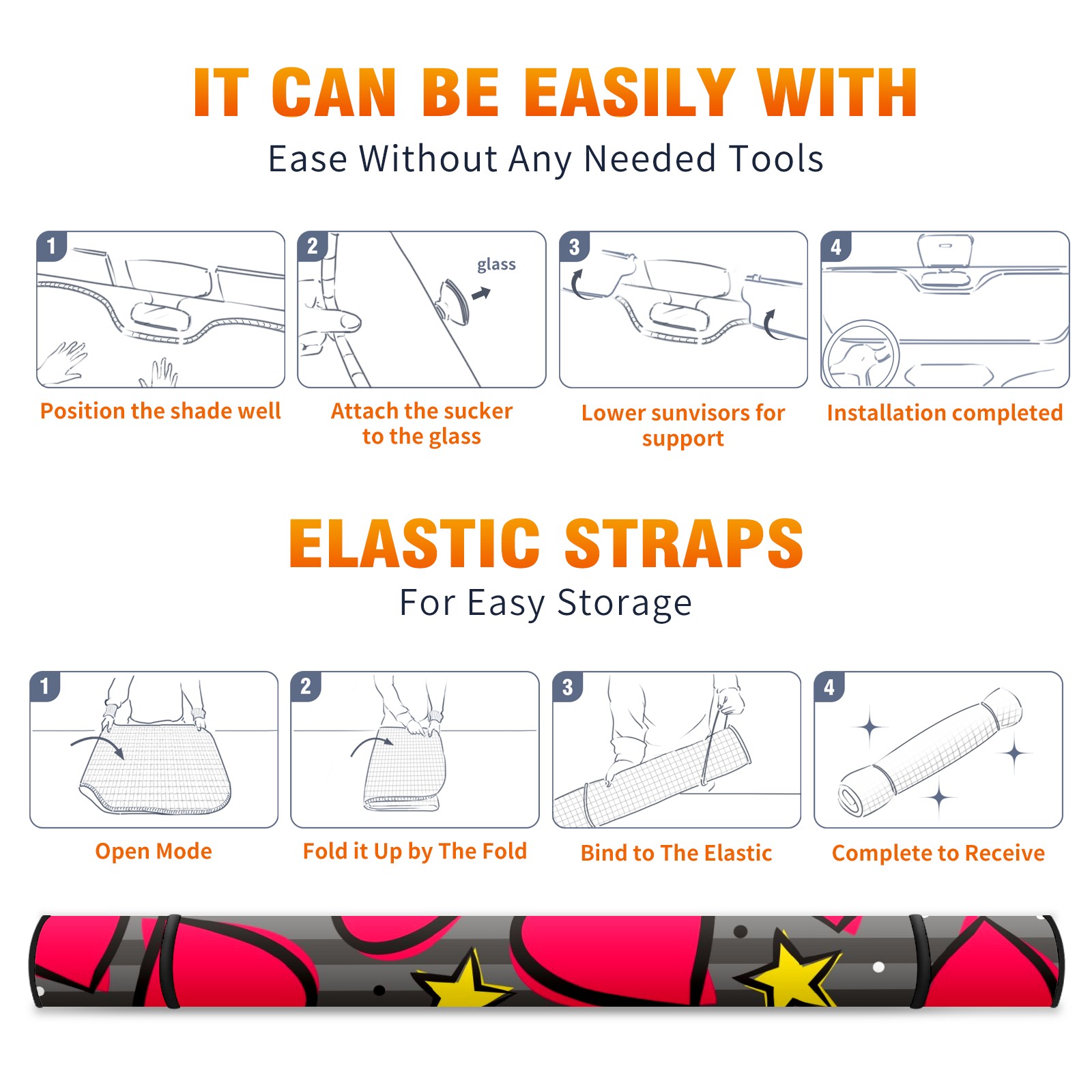 IT CAN BE EASILY WITH

Ease Without Any Needed Tools

1

Position the shade well

2

glass

Attach the sucker to the glass

3

Lower sunvisors for support

4

Installation completed

ELASTIC STRAPS

For Easy Storage

1

Open Mode

2

Fold it Up by The Fold

3

Bind to The Elastic

4

Complete to Receive