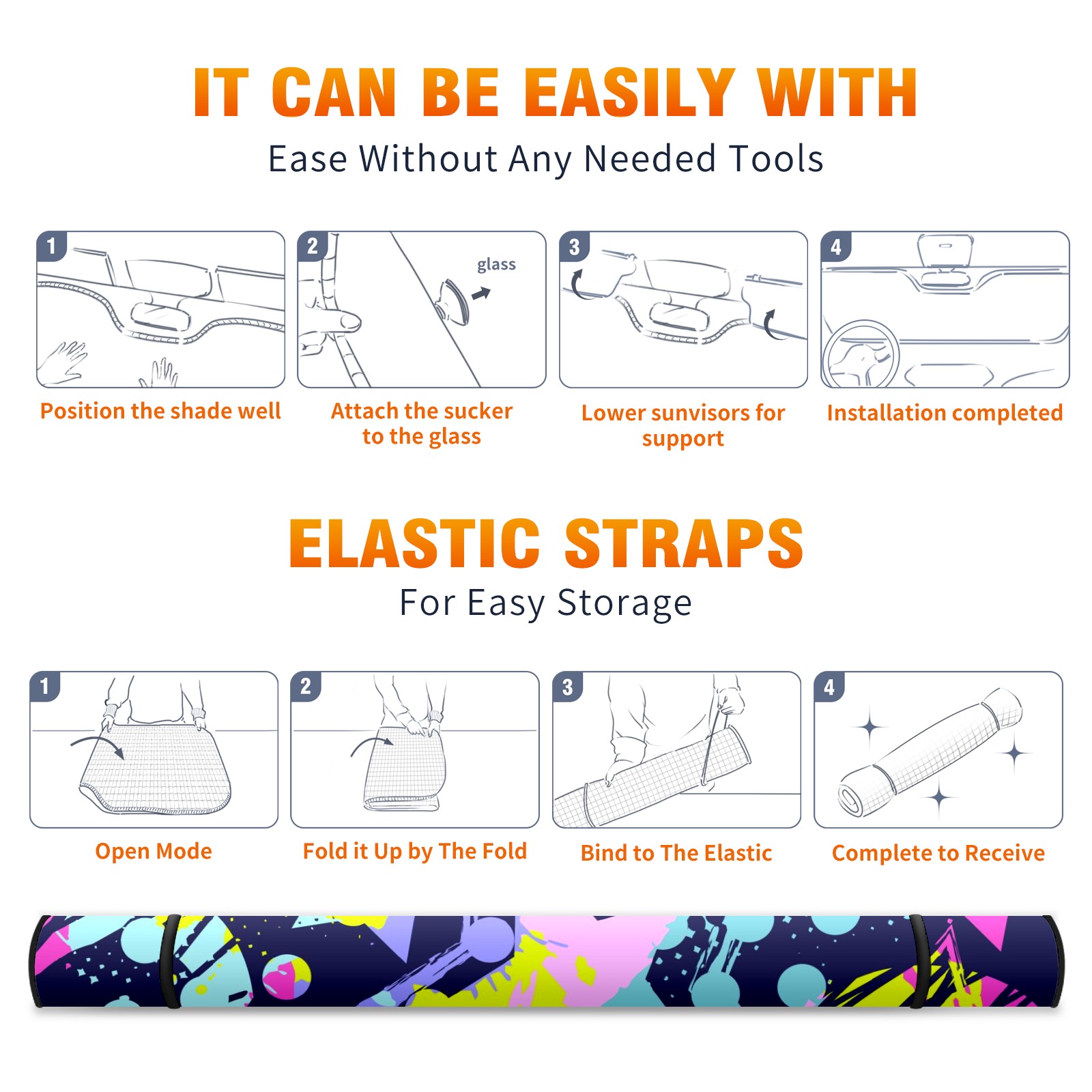 IT CAN BE EASILY WITH
Ease Without Any Needed Tools

1
Position the shade well

2
glass
Attach the sucker to the glass

3
Lower sunvisors for support

4
Installation completed

ELASTIC STRAPS
For Easy Storage

1
Open Mode

2
Fold it Up by The Fold

3
Bind to The Elastic

4
Complete to Receive