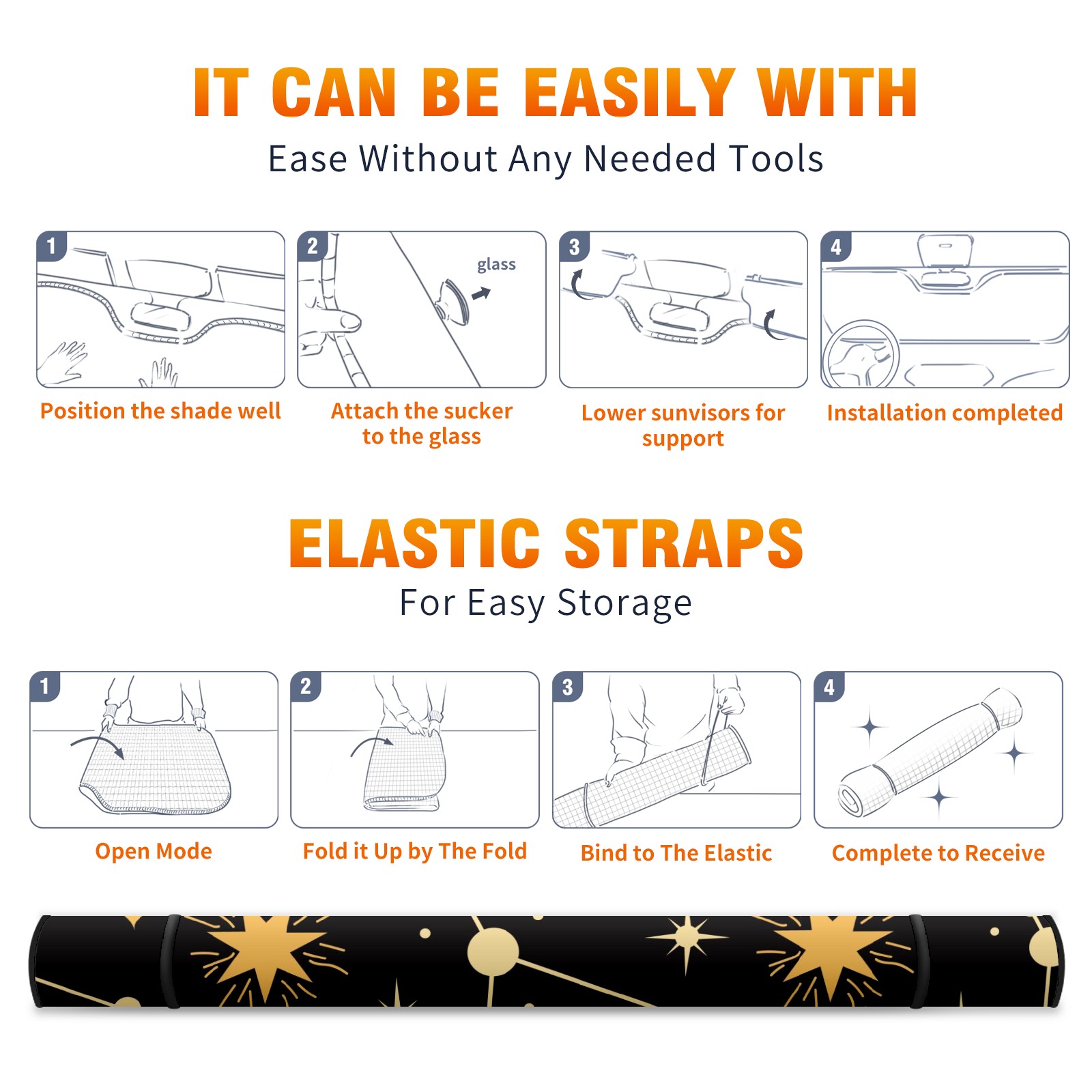 IT CAN BE EASILY WITH

Ease Without Any Needed Tools

1

Position the shade well

2

glass

Attach the sucker to the glass

3

Lower sunvisors for support

4

Installation completed

ELASTIC STRAPS

For Easy Storage

1

Open Mode

2

Fold it Up by The Fold

3

Bind to The Elastic

4

Complete to Receive